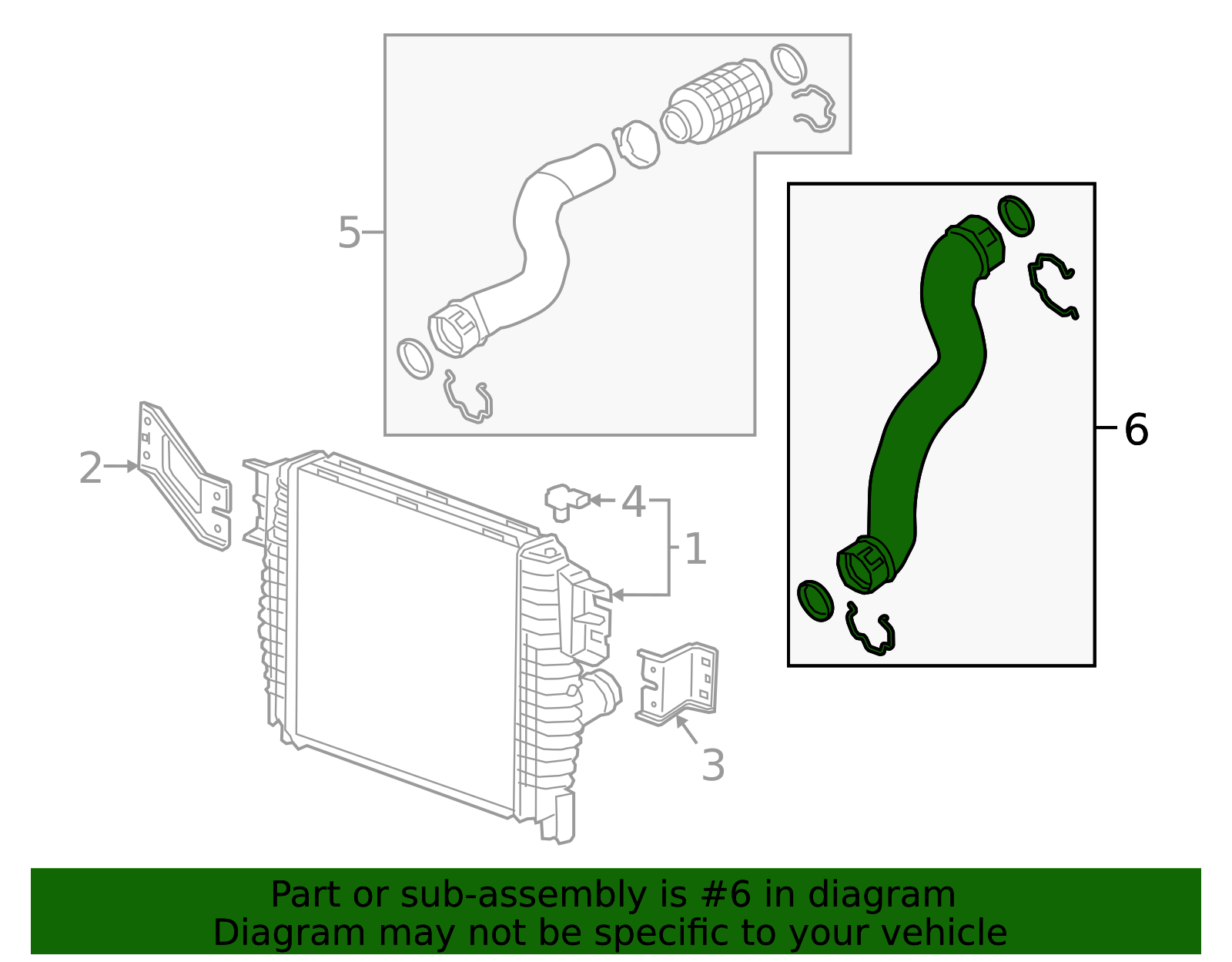 5

6

2

4

1

3

Part or sub-assembly is #6 in diagram
Diagram may not be specific to your vehicle