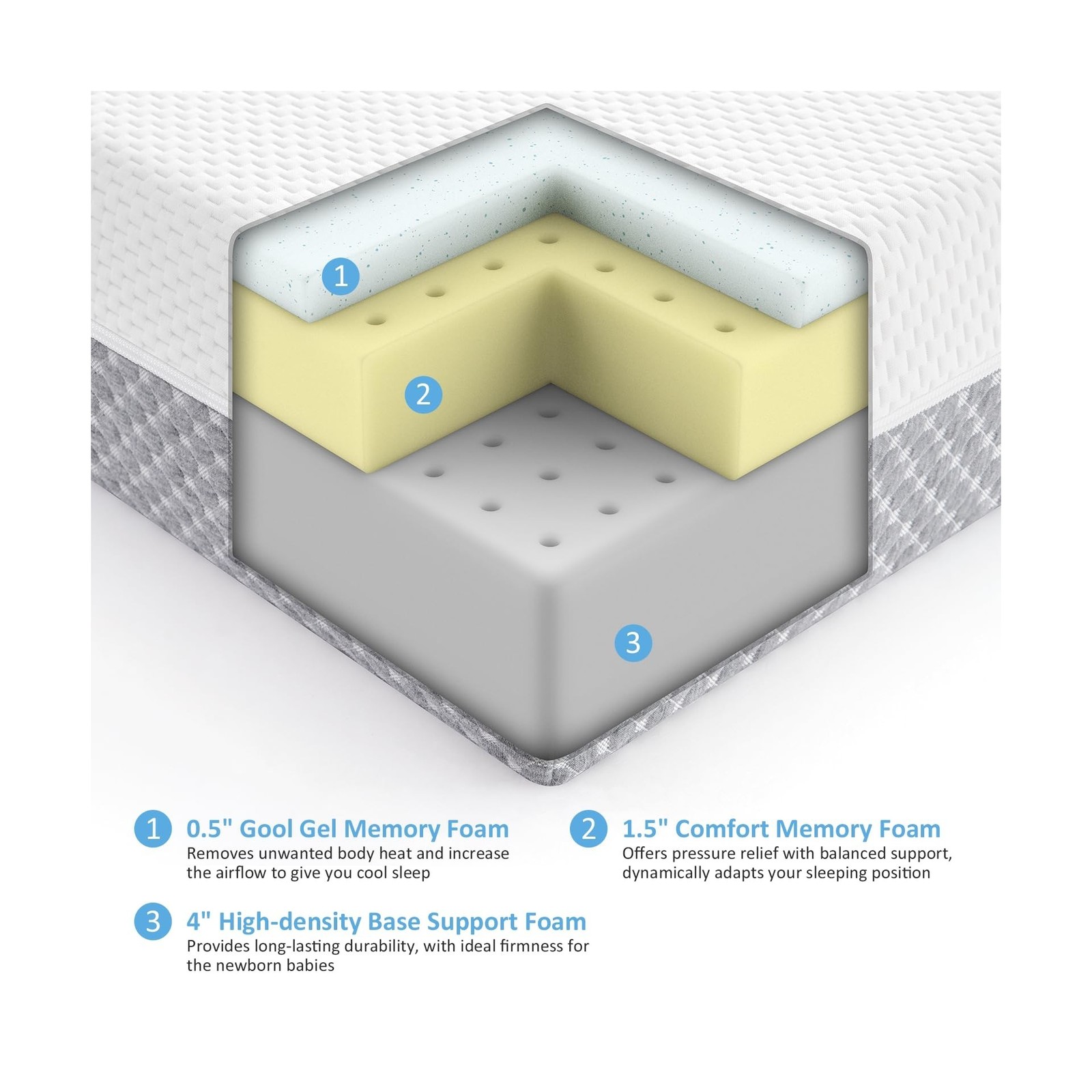 1

2

3

1 0.5" Gool Gel Memory Foam
Removes unwanted body heat and increase the airflow to give you cool sleep

2 1.5" Comfort Memory Foam
Offers pressure relief with balanced support, dynamically adapts your sleeping position

3 4" High-density Base Support Foam
Provides long-lasting durability, with ideal firmness for the newborn babies