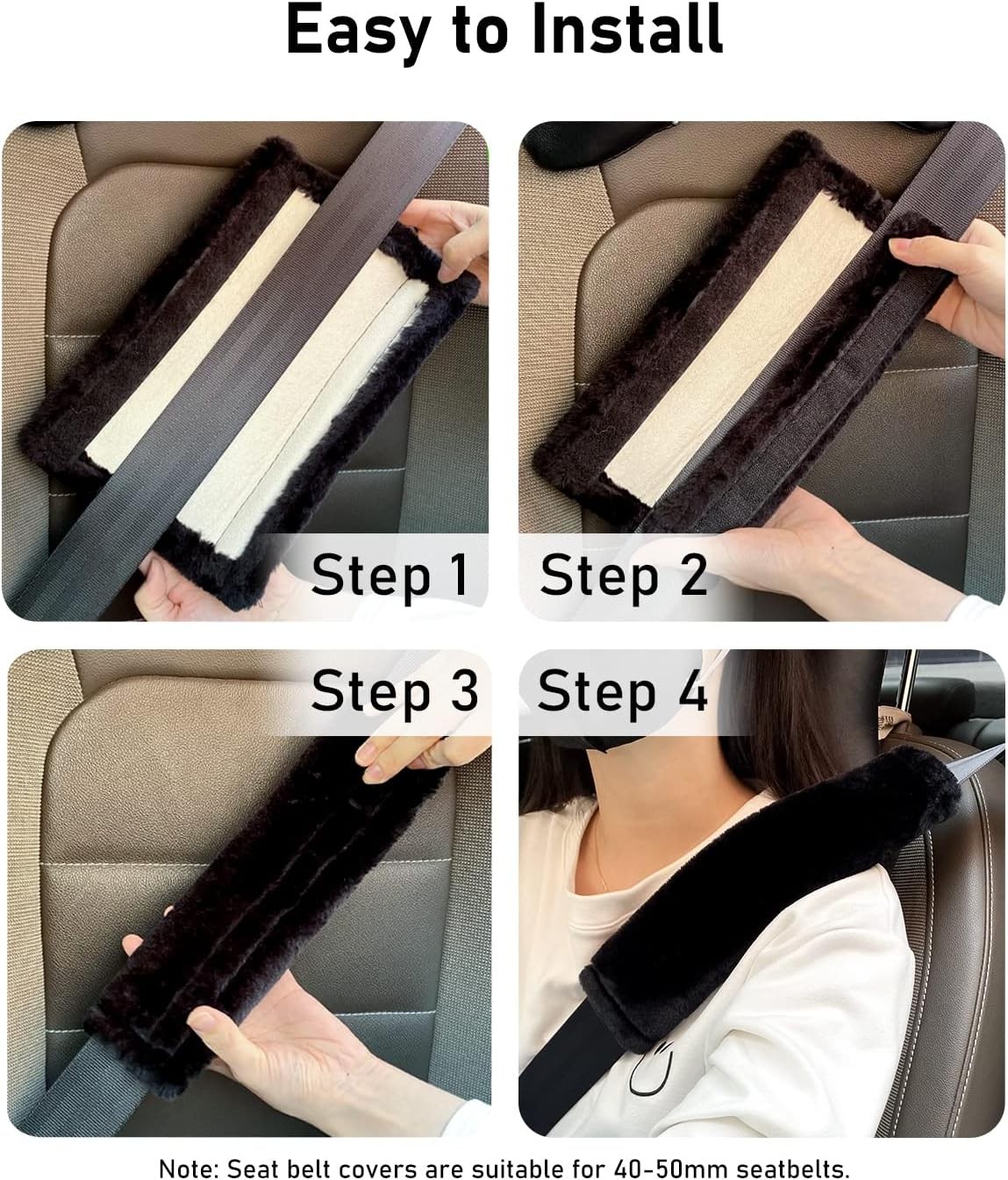 Easy to Install

Step 1

Step 2

Step 3

Step 4

Note: Seat belt covers are suitable for 40-50mm seatbelts.