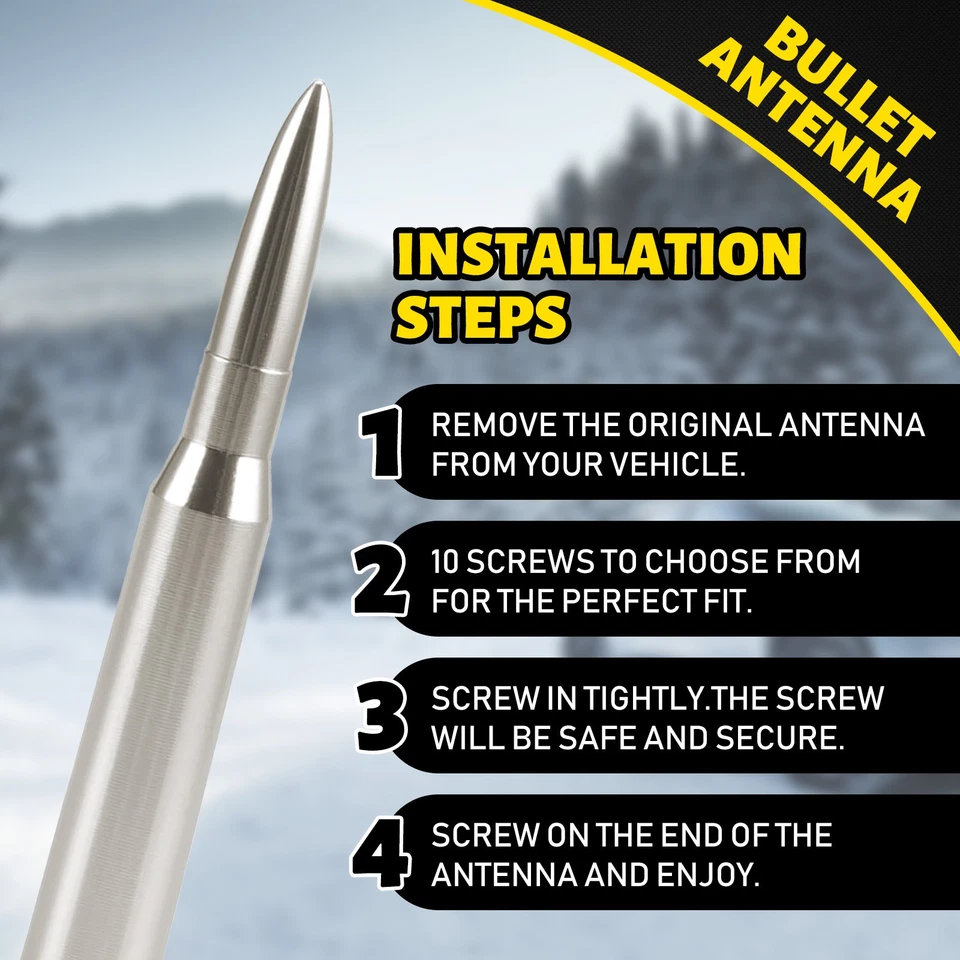 BULLET ANTENNA

INSTALLATION STEPS

1 REMOVE THE ORIGINAL ANTENNA FROM YOUR VEHICLE.

2 10 SCREWS TO CHOOSE FROM FOR THE PERFECT FIT.

3 SCREW IN TIGHTLY.THE SCREW WILL BE SAFE AND SECURE.

4 SCREW ON THE END OF THE ANTENNA AND ENJOY.