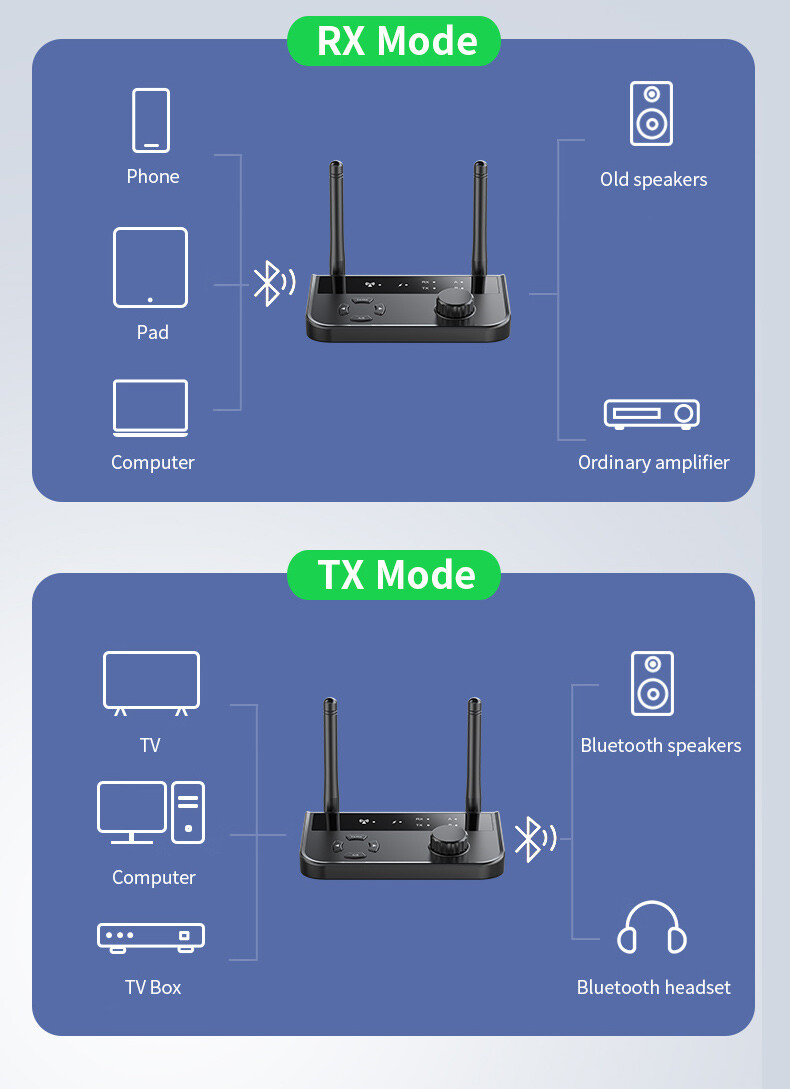 RX Mode

Phone

Pad

Computer

Old speakers

Ordinary amplifier

TX Mode

TV

Computer

TV Box

Bluetooth speakers

Bluetooth headset