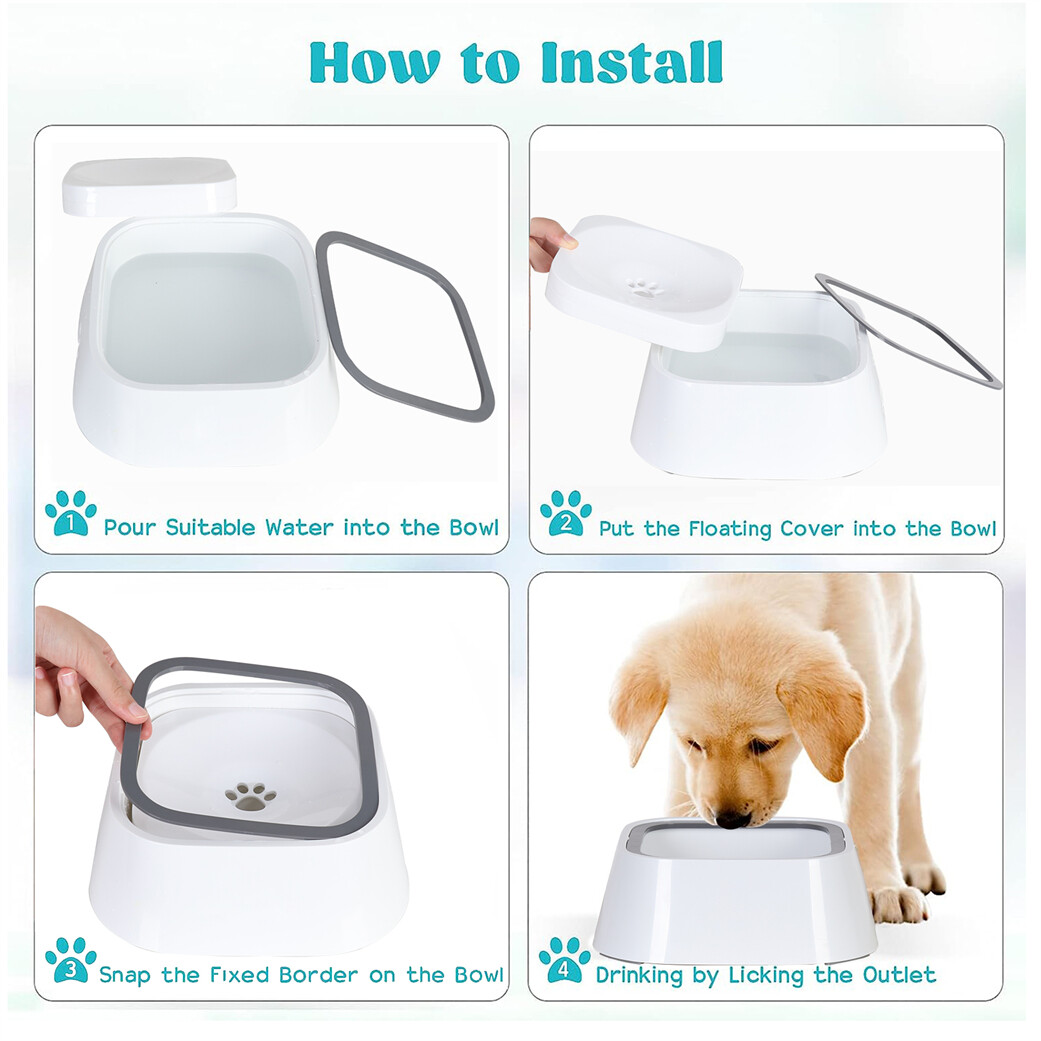 How to Install

1 Pour Suitable Water into the Bowl

2 Put the Floating Cover into the Bowl

3 Snap the Fixed Border on the Bowl

4 Drinking by Licking the Outlet