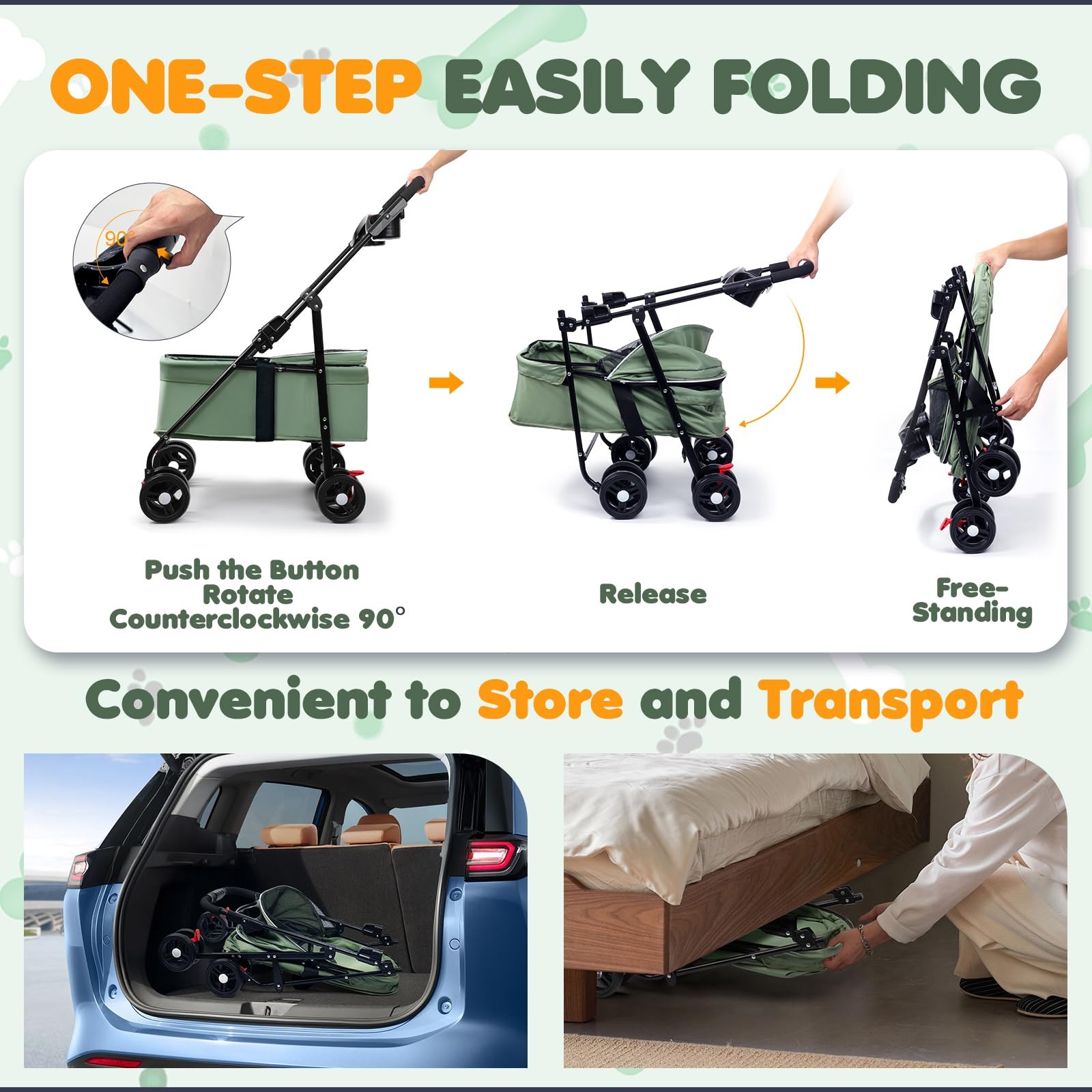 ONE-STEP EASILY FOLDING

90°

Push the Button Rotate Counterclockwise 90°

Release

Free-Standing

Convenient to Store and Transport