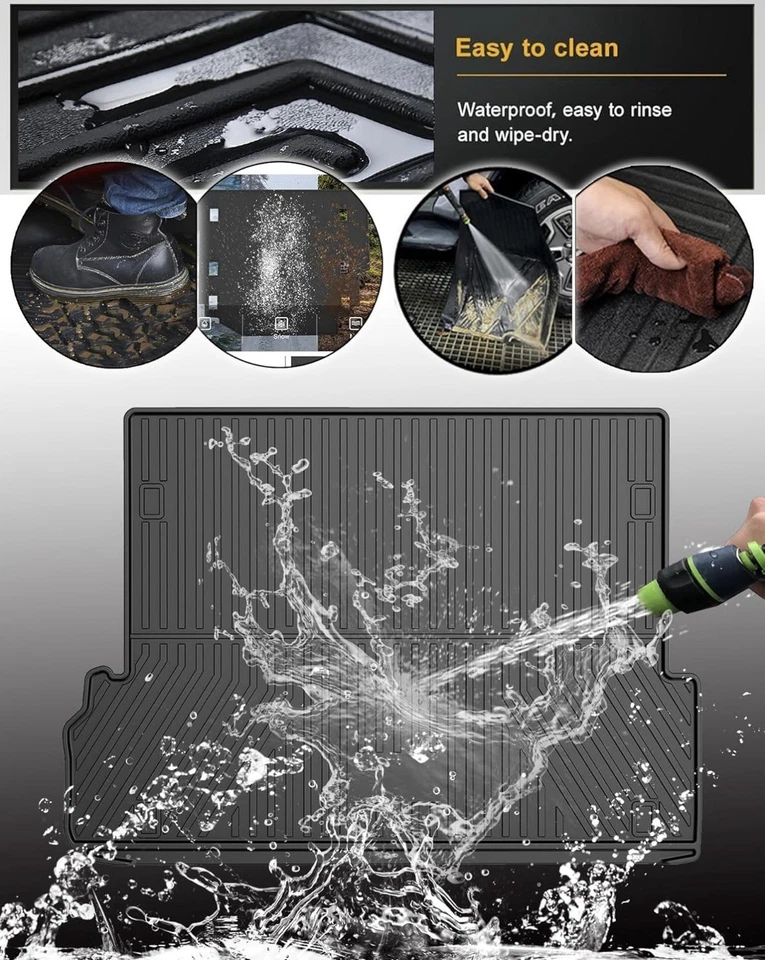 Easy to clean

Waterproof, easy to rinse and wipe-dry.