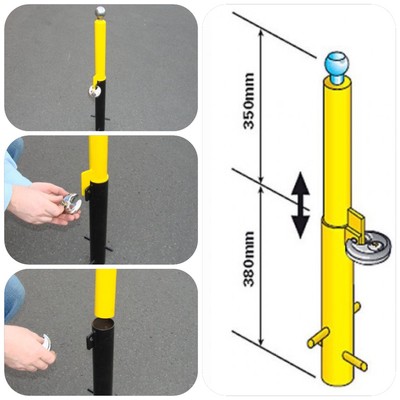 350mm
380mm