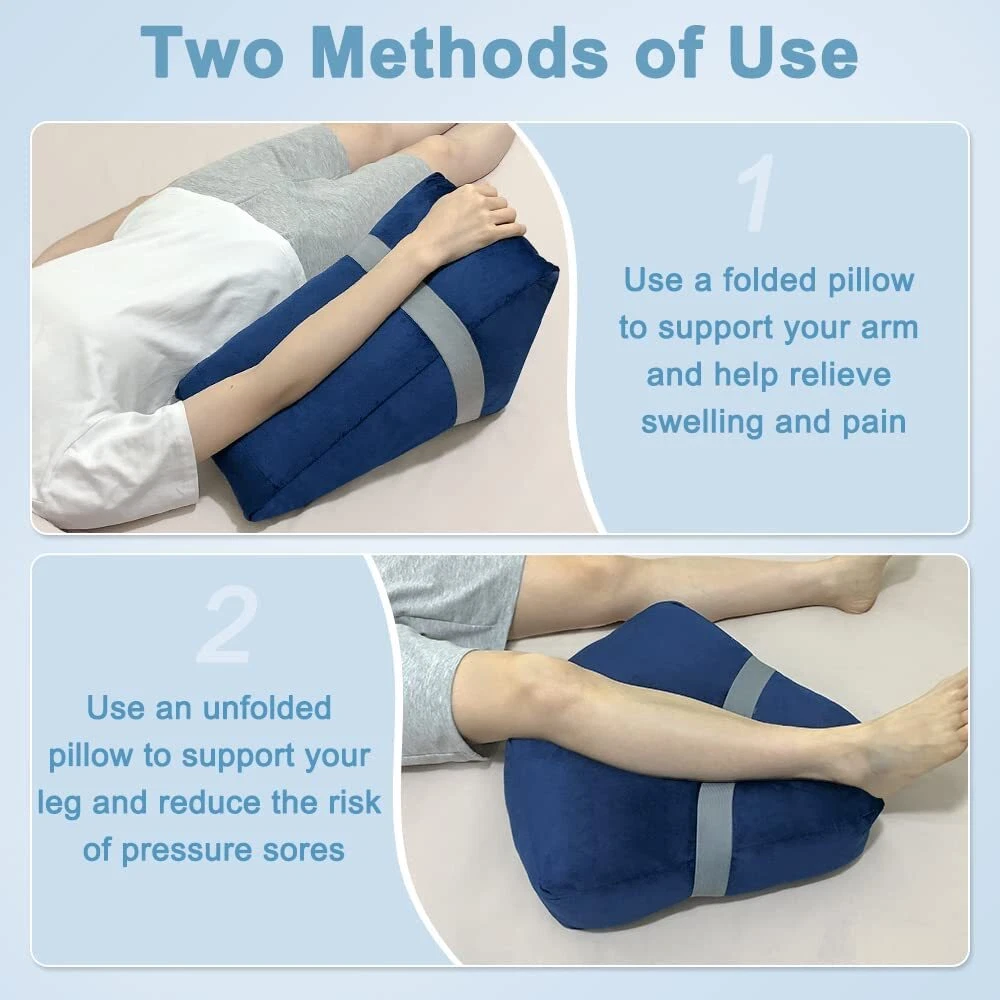 Two Methods of Use

1

Use a folded pillow to support your arm and help relieve swelling and pain

2

Use an unfolded pillow to support your leg and reduce the risk of pressure sores