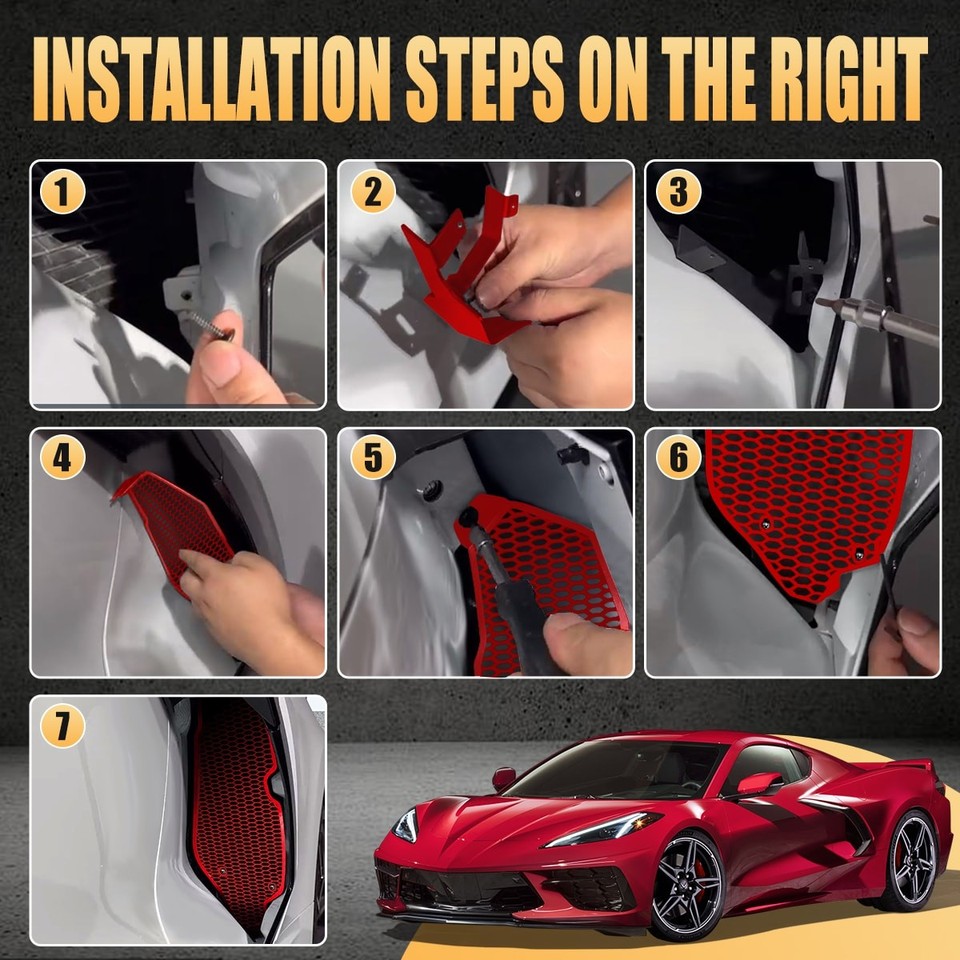 INSTALLATION STEPS ON THE RIGHT

1

2

3

4

5

6

7