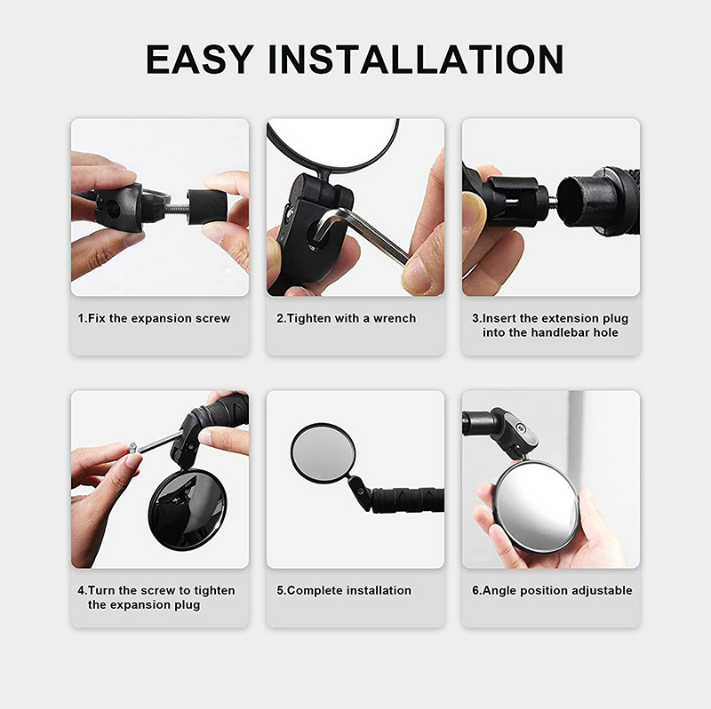 EASY INSTALLATION

1.Fix the expansion screw

2.Tighten with a wrench

3.Insert the extension plug into the handlebar hole

4.Turn the screw to tighten the expansion plug

5.Complete installation

6.Angle position adjustable