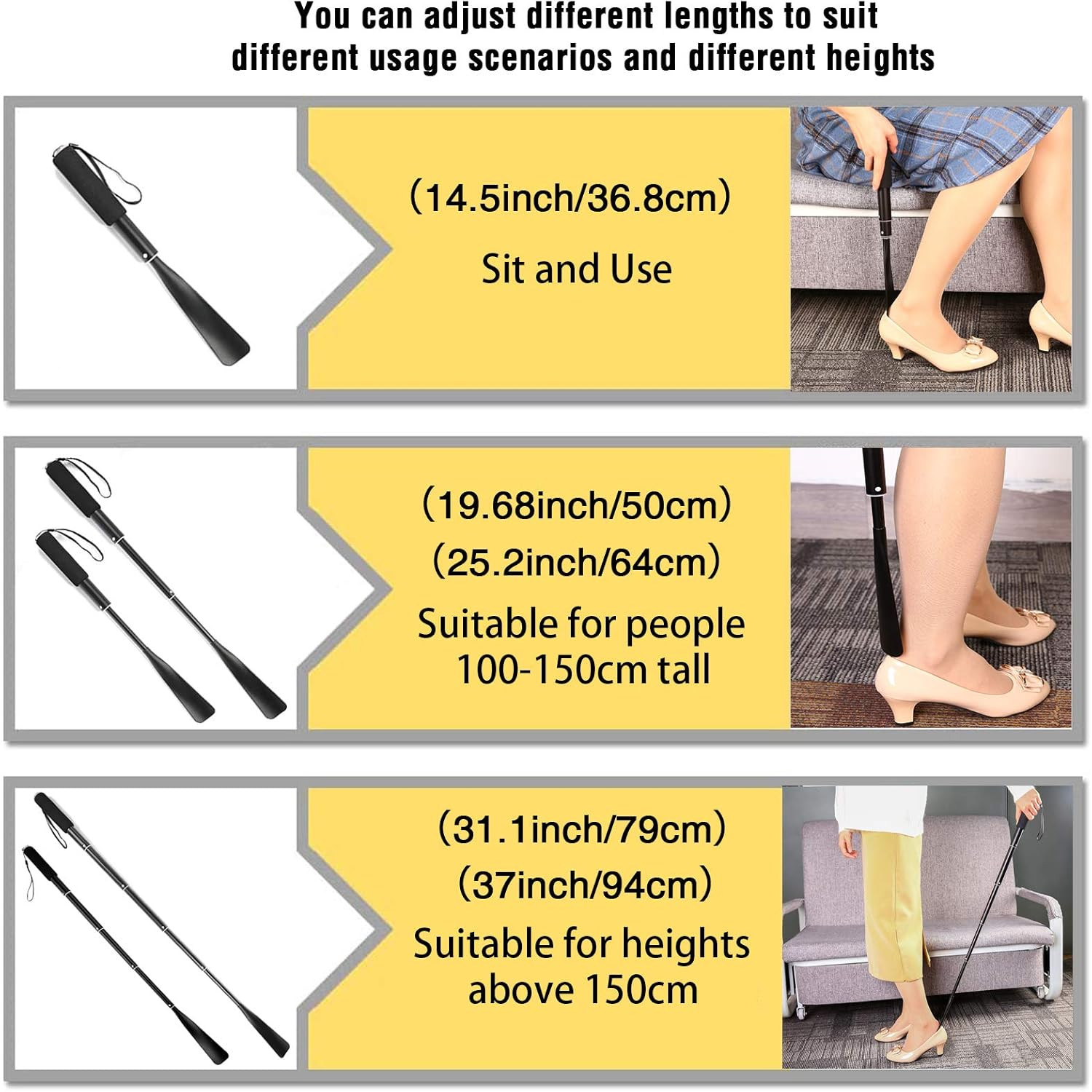 You can adjust different lengths to suit different usage scenarios and different heights

（14.5inch/36.8cm）

Sit and Use

（19.68inch/50cm）

（25.2inch/64cm）

Suitable for people 100-150cm tall

（31.1inch/79cm）

（37inch/94cm）

Suitable for heights above 150cm