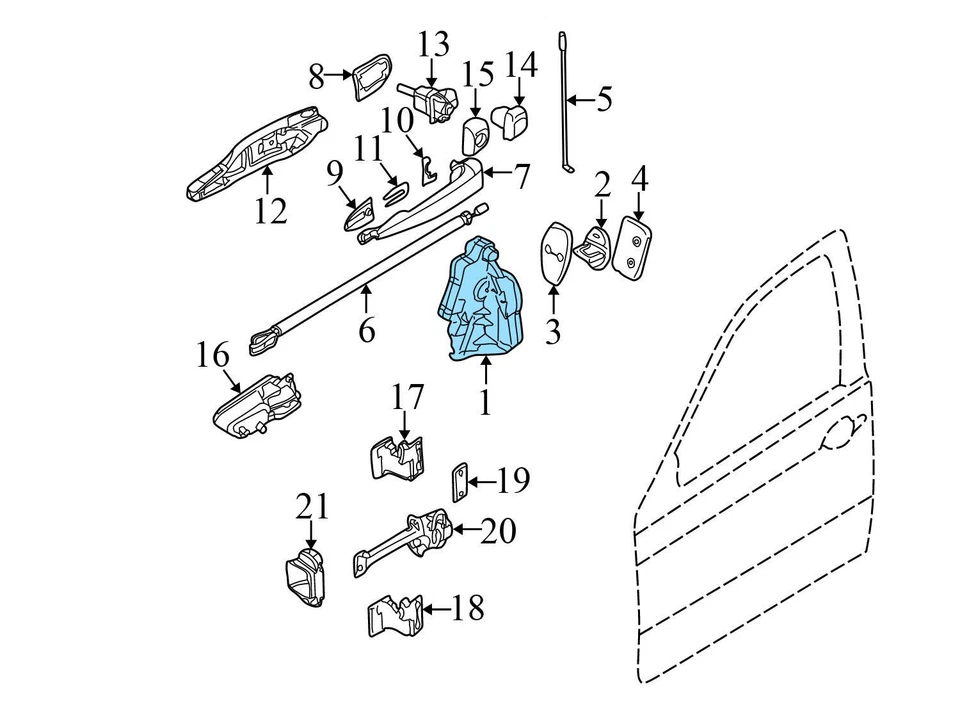 8
13
15
14
5
10
11
9
7
12
2
4
6
3
16
1
17
19
21
20
18