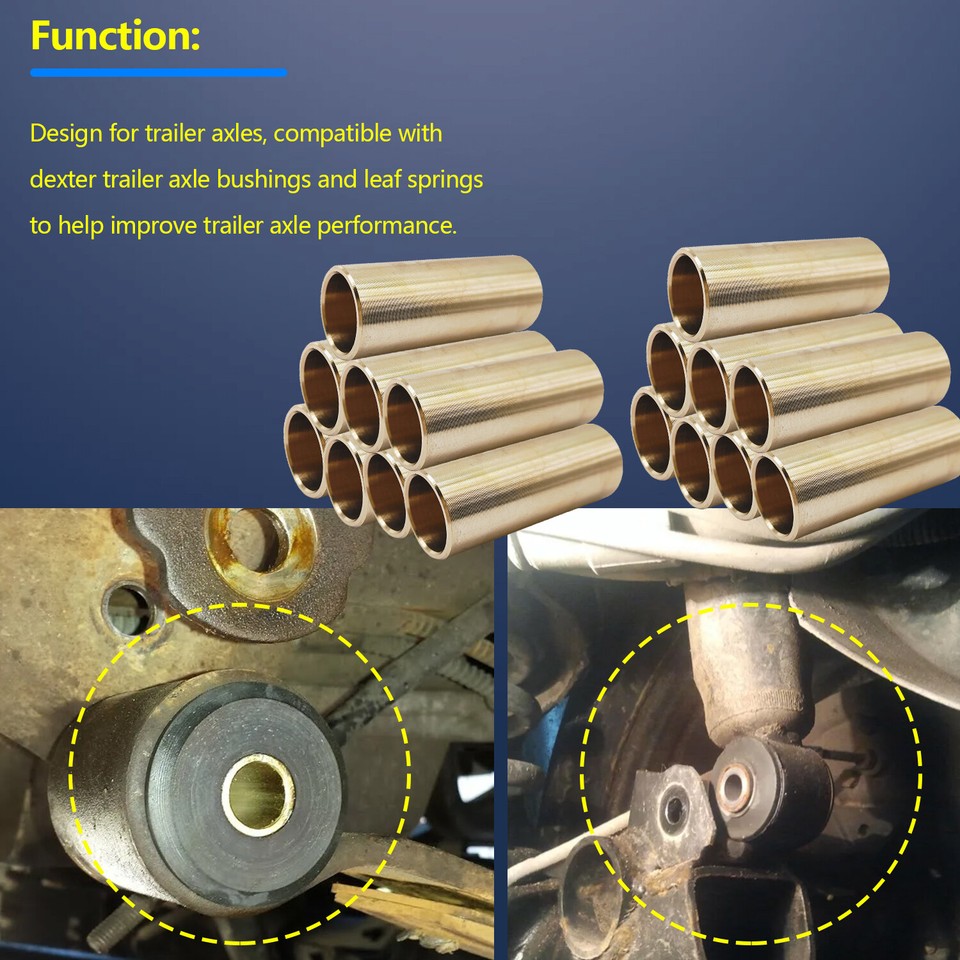 Function:

Design for trailer axles, compatible with dexter trailer axle bushings and leaf springs to help improve trailer axle performance.