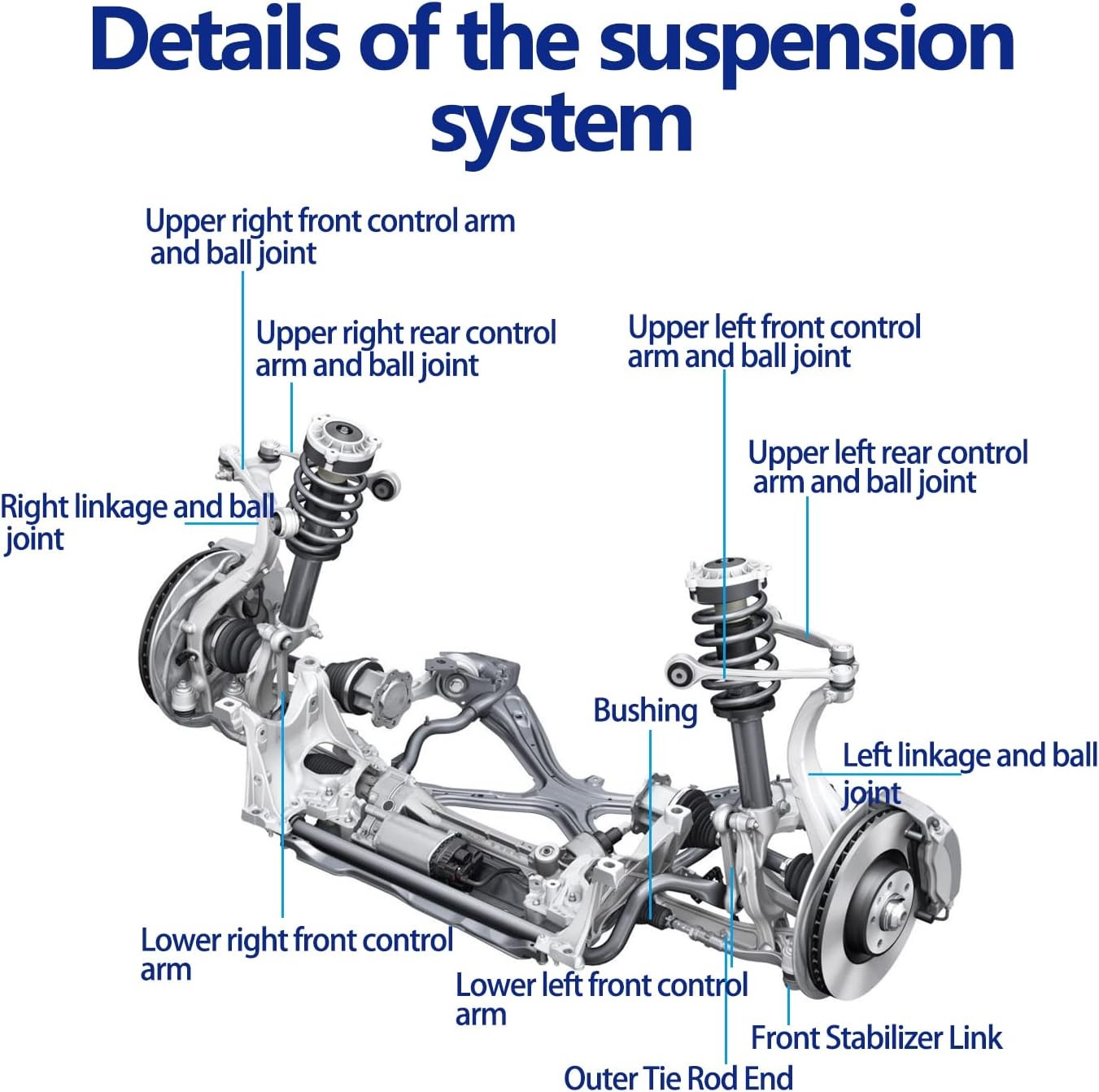 Details of the suspension system

Upper right front control arm and ball joint

Upper right rear control arm and ball joint

Upper left front control arm and ball joint

Upper left rear control arm and ball joint

Right linkage and ball joint

Bushing

Left linkage and ball joint

Lower right front control arm

Lower left front control arm

Front Stabilizer Link

Outer Tie Rod End