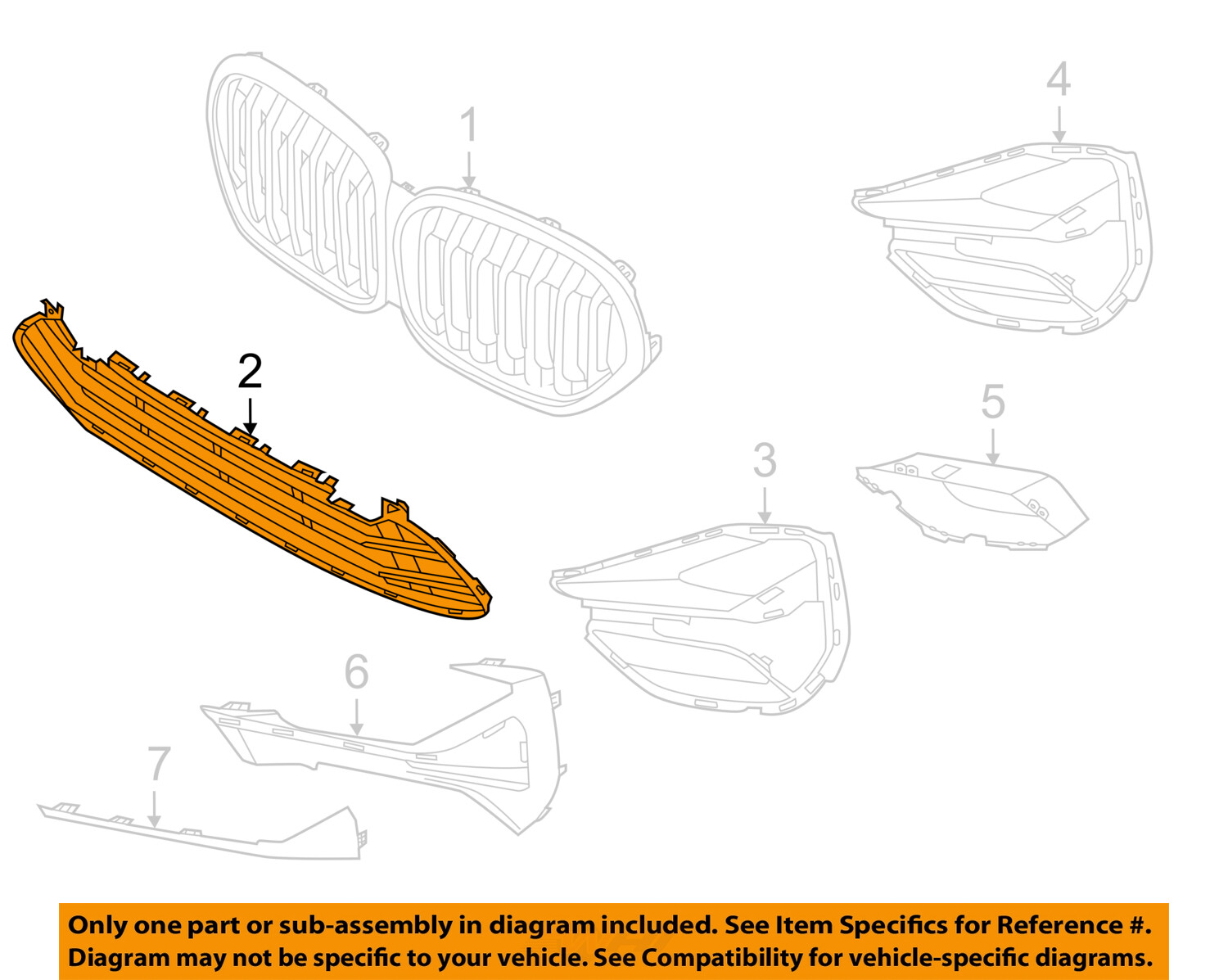 1

4

2

5

3

6

7

Only one part or sub-assembly in diagram included. See Item Specifics for Reference #.
Diagram may not be specific to your vehicle. See Compatibility for vehicle-specific diagrams.