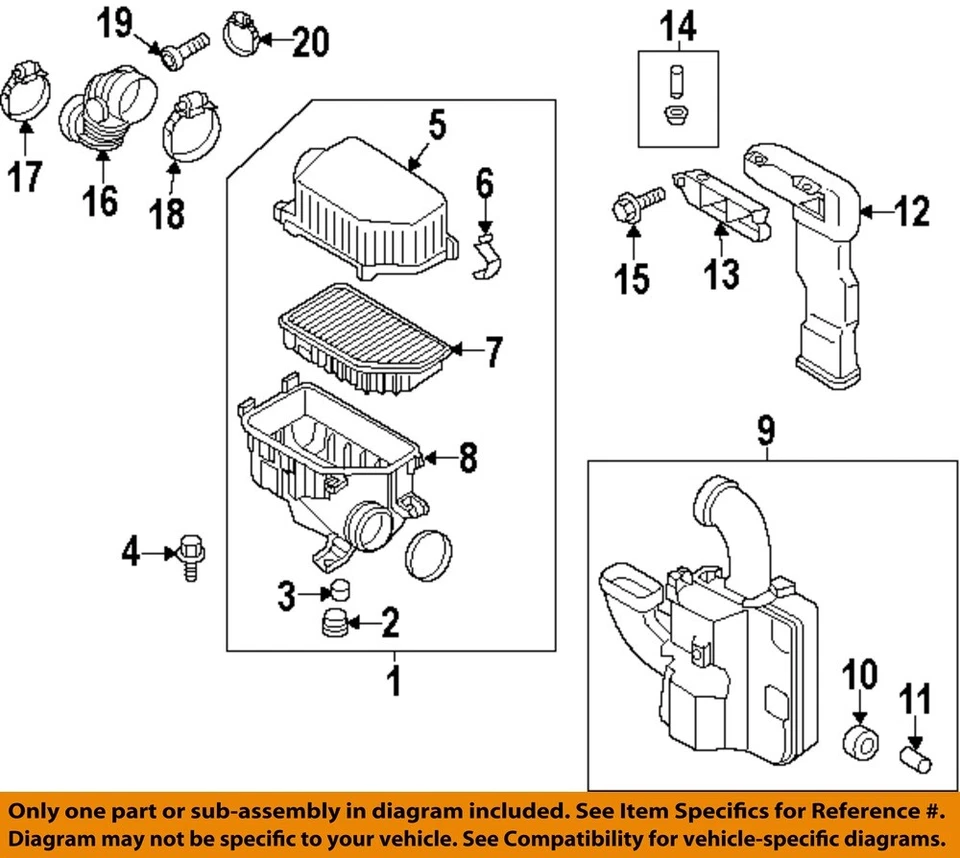 19
20
14
17
16
18
5
6
12
15
13
7
8
9
4
3
2
1
10
11

Only one part or sub-assembly in diagram included. See Item Specifics for Reference #.
Diagram may not be specific to your vehicle. See Compatibility for vehicle-specific diagrams.