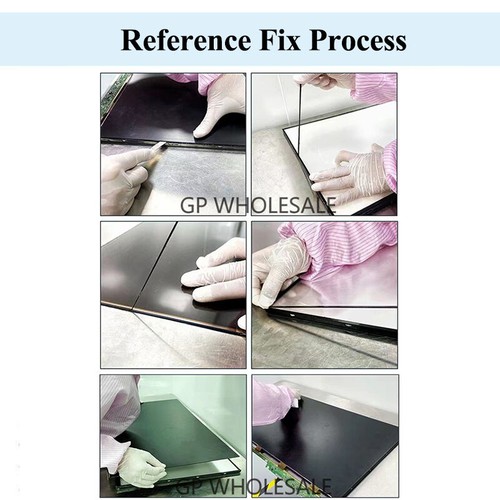 Reference Fix Process

GP WHOLESALE

GP WHOLESALE