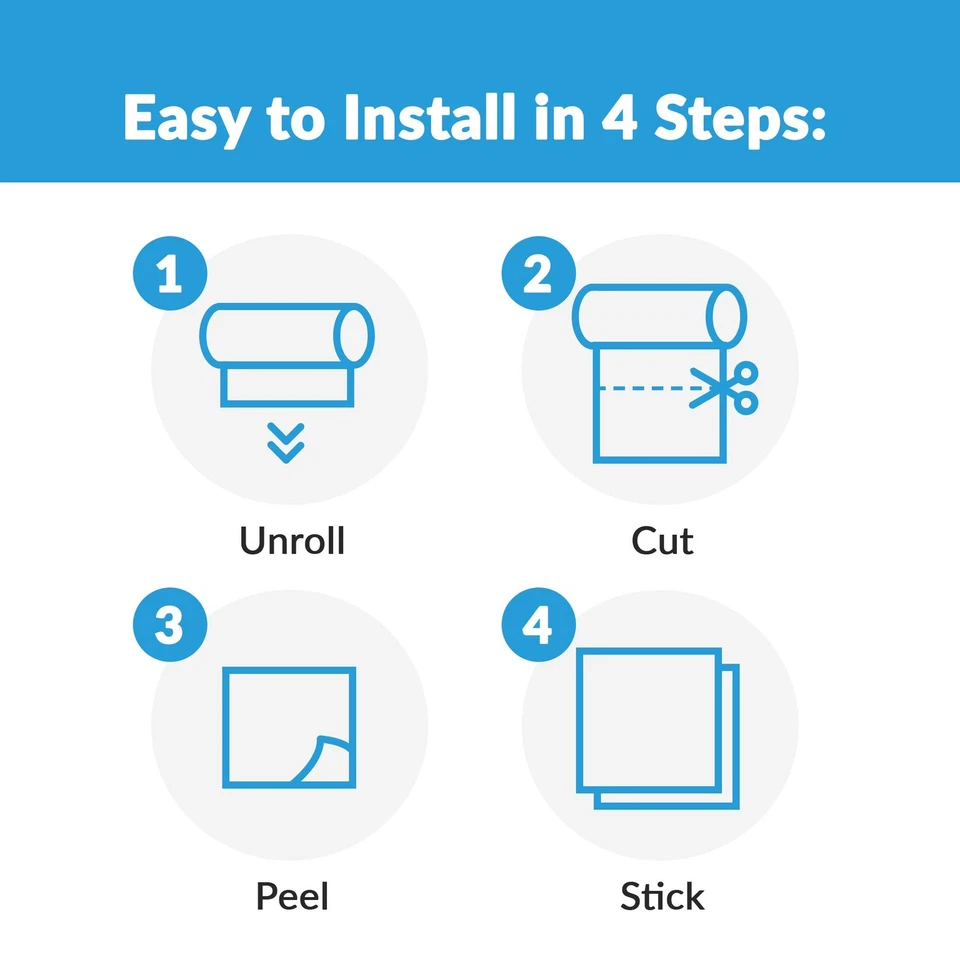 Easy to Install in 4 Steps:

1
Unroll

2
Cut

3
Peel

4
Stick