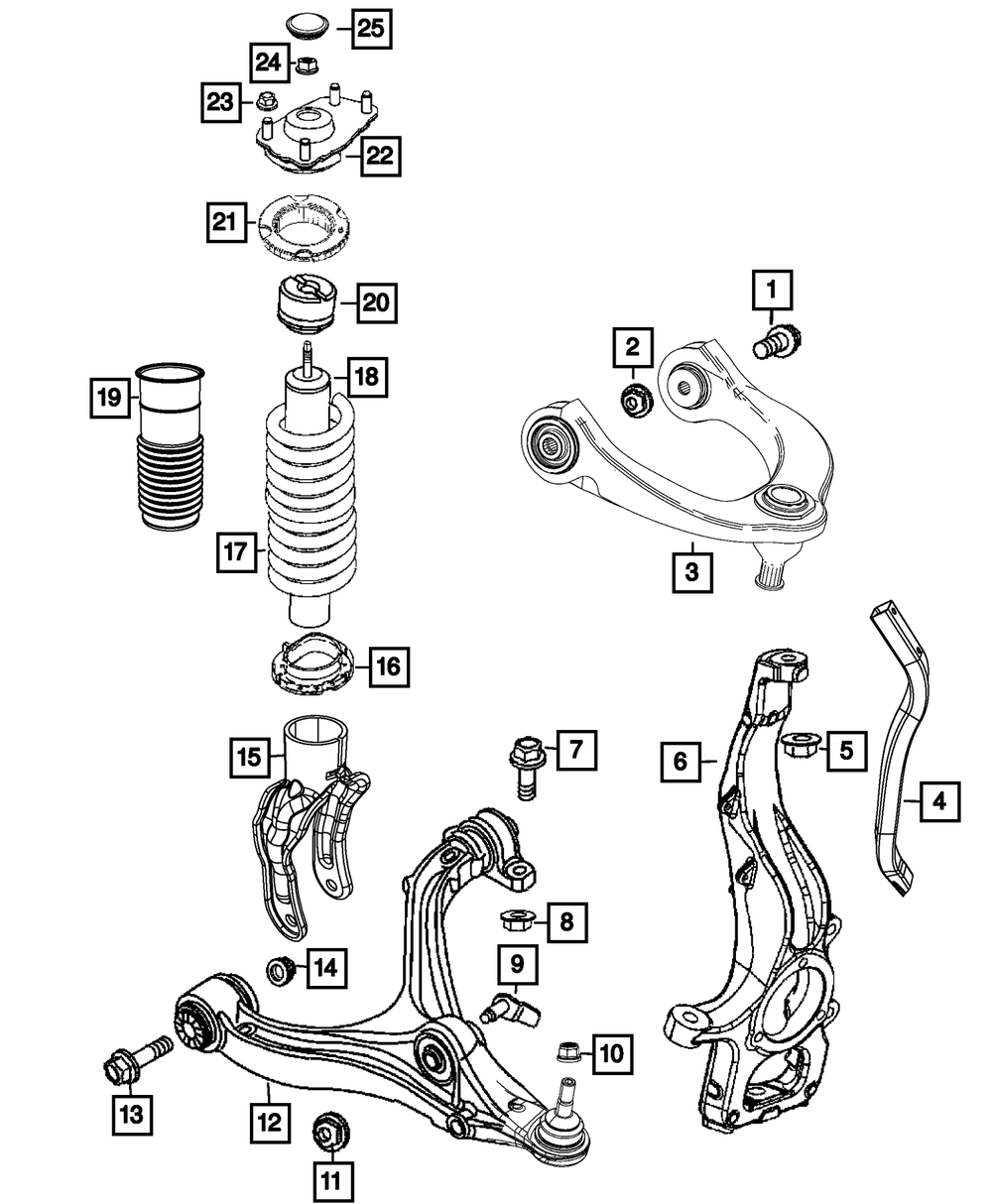 25
24
23
22
21
20
1
2
19
18
17
3
16
15
7
6
5
4
8
14
9
10
13
12
11