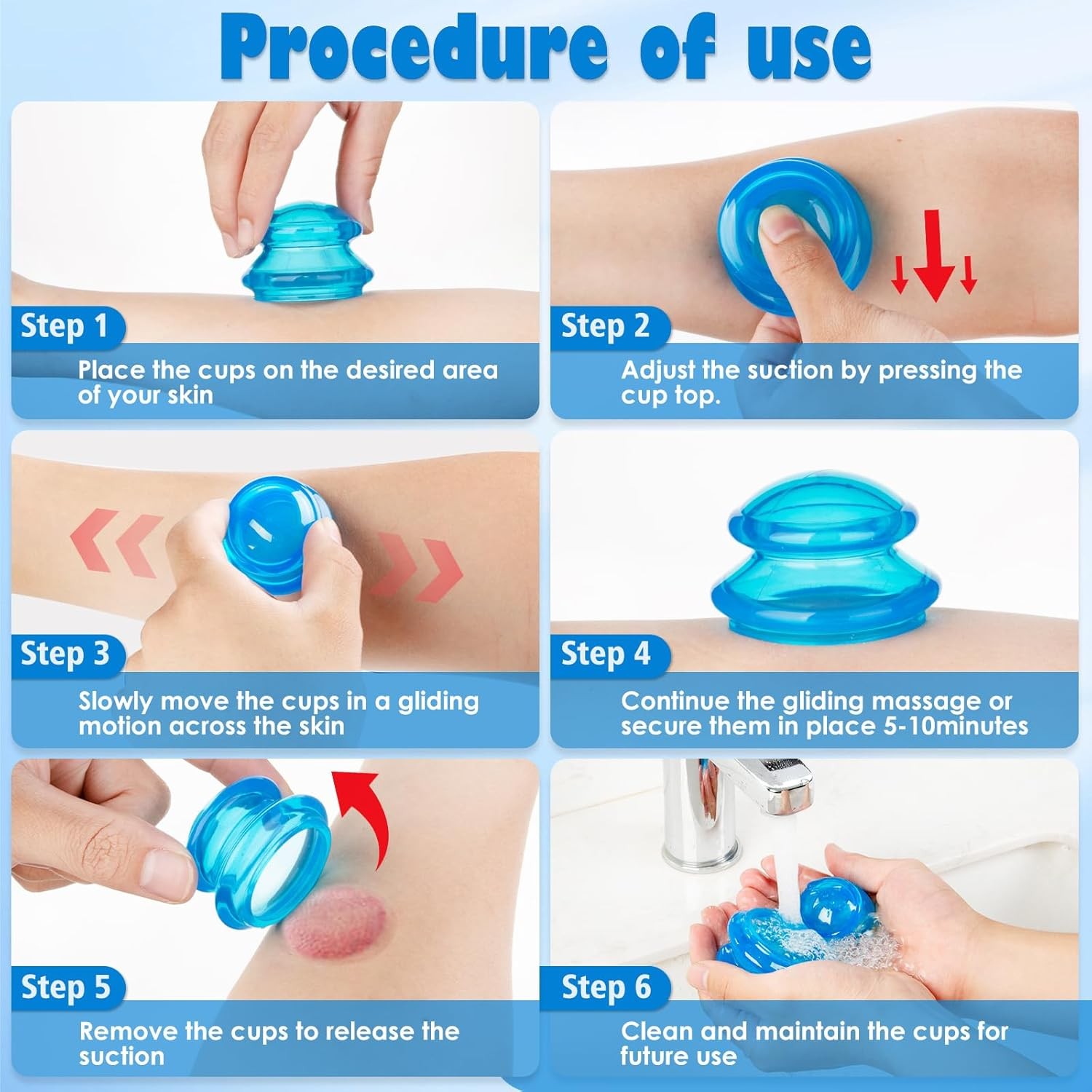 Procedure of use

Step 1
Place the cups on the desired area of your skin

Step 2
Adjust the suction by pressing the cup top.

Step 3
Slowly move the cups in a gliding motion across the skin

Step 4
Continue the gliding massage or secure them in place 5-10minutes

Step 5
Remove the cups to release the suction

Step 6
Clean and maintain the cups for future use