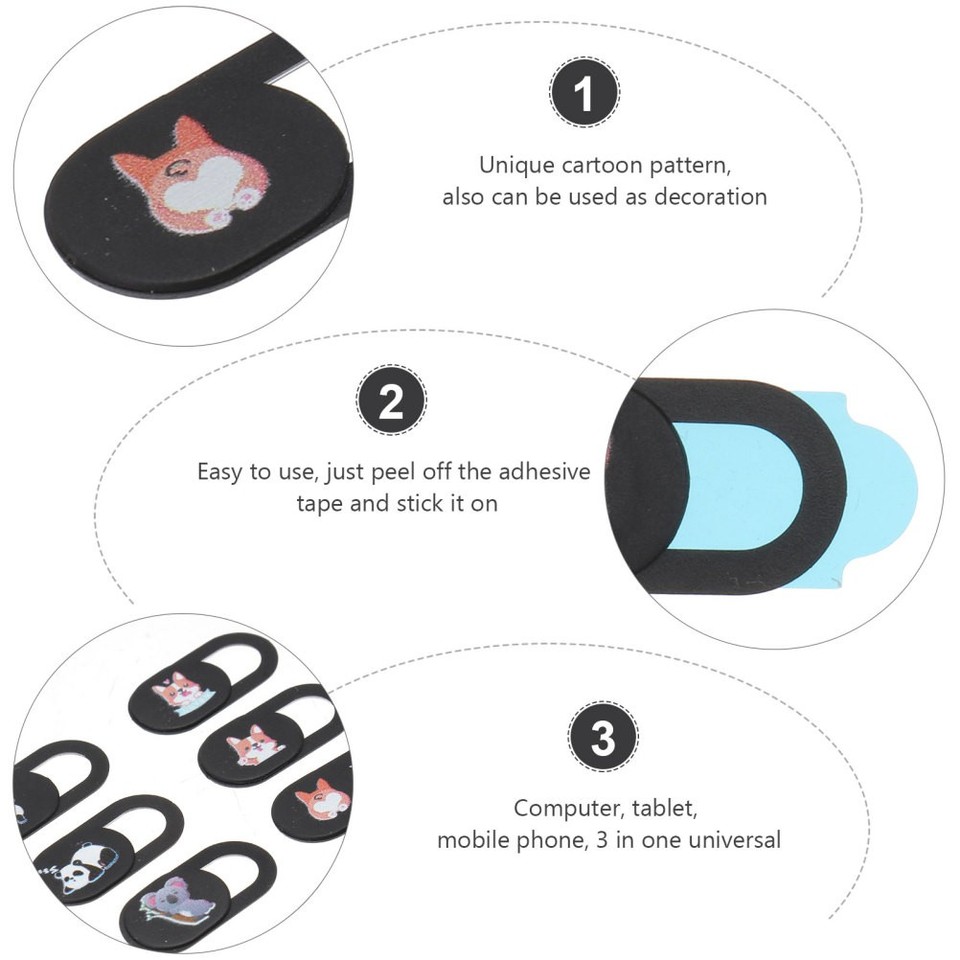 1

Unique cartoon pattern, also can be used as decoration

2

Easy to use, just peel off the adhesive tape and stick it on

3

Computer, tablet, mobile phone, 3 in one universal