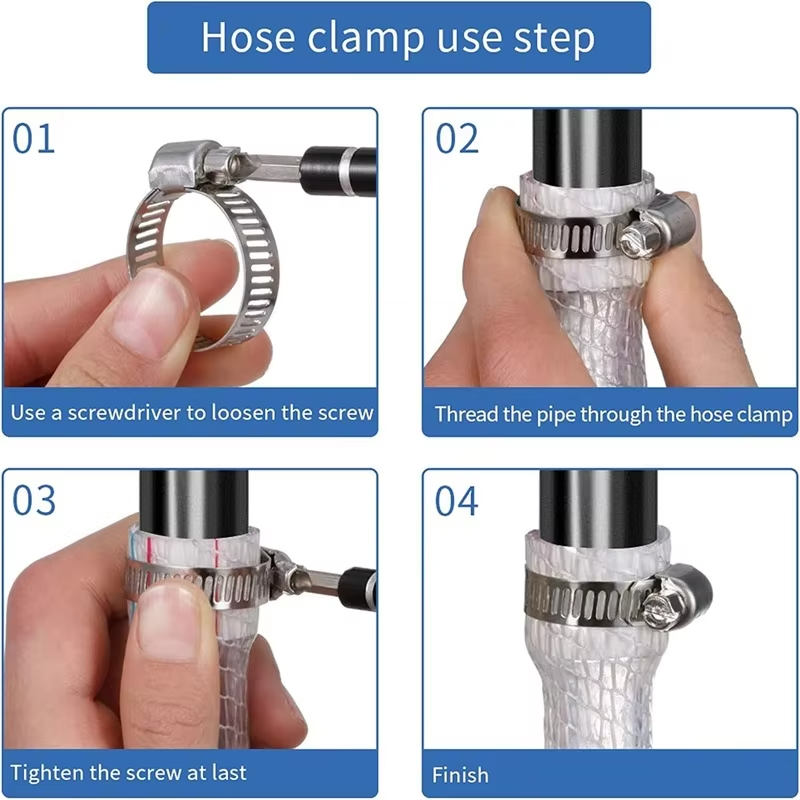 Hose clamp use step

01

Use a screwdriver to loosen the screw

02

Thread the pipe through the hose clamp

03

Tighten the screw at last

04

Finish