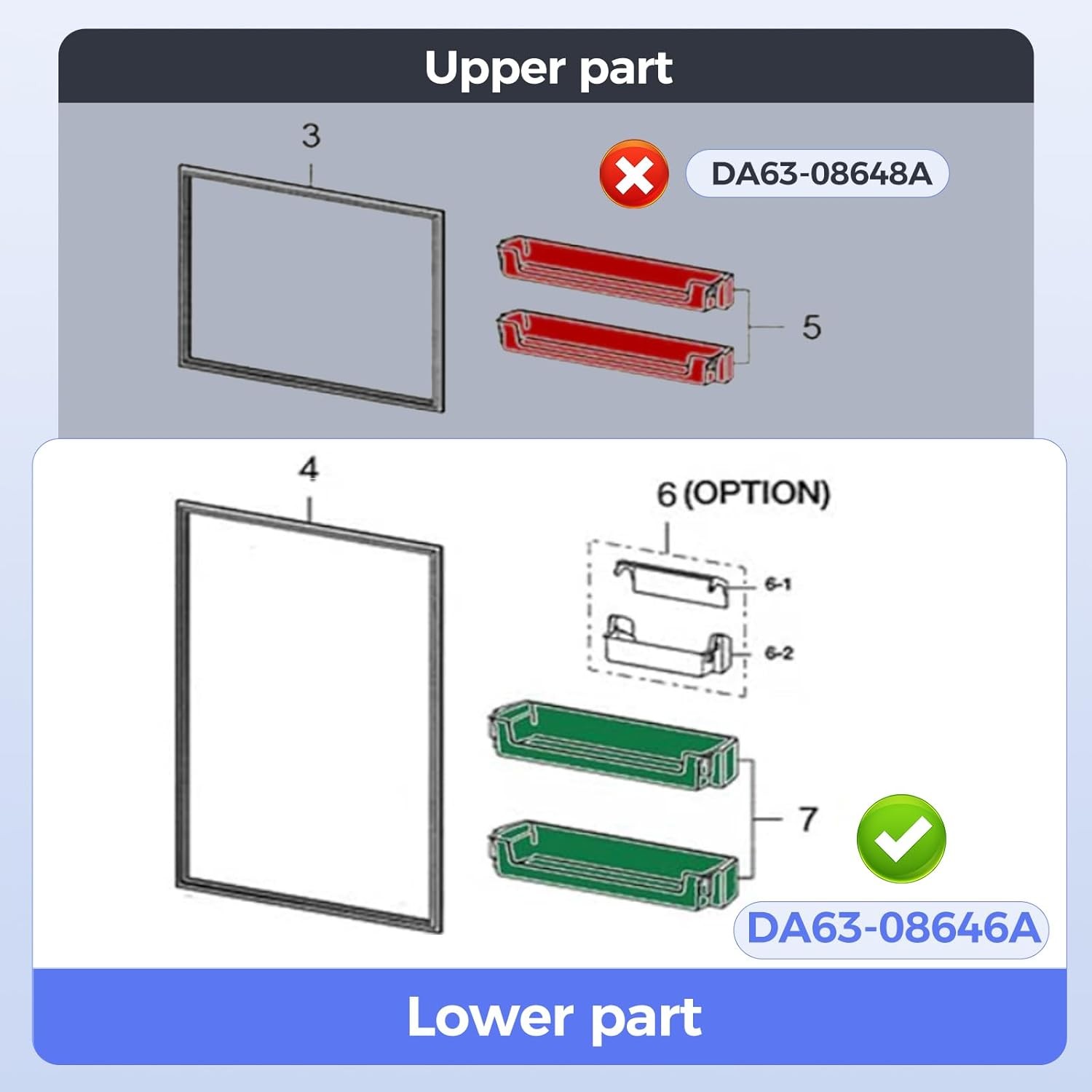 Upper part

3

DA63-08648A

5

4

6 (OPTION)

6-1

6-2

7

DA63-08646A

Lower part