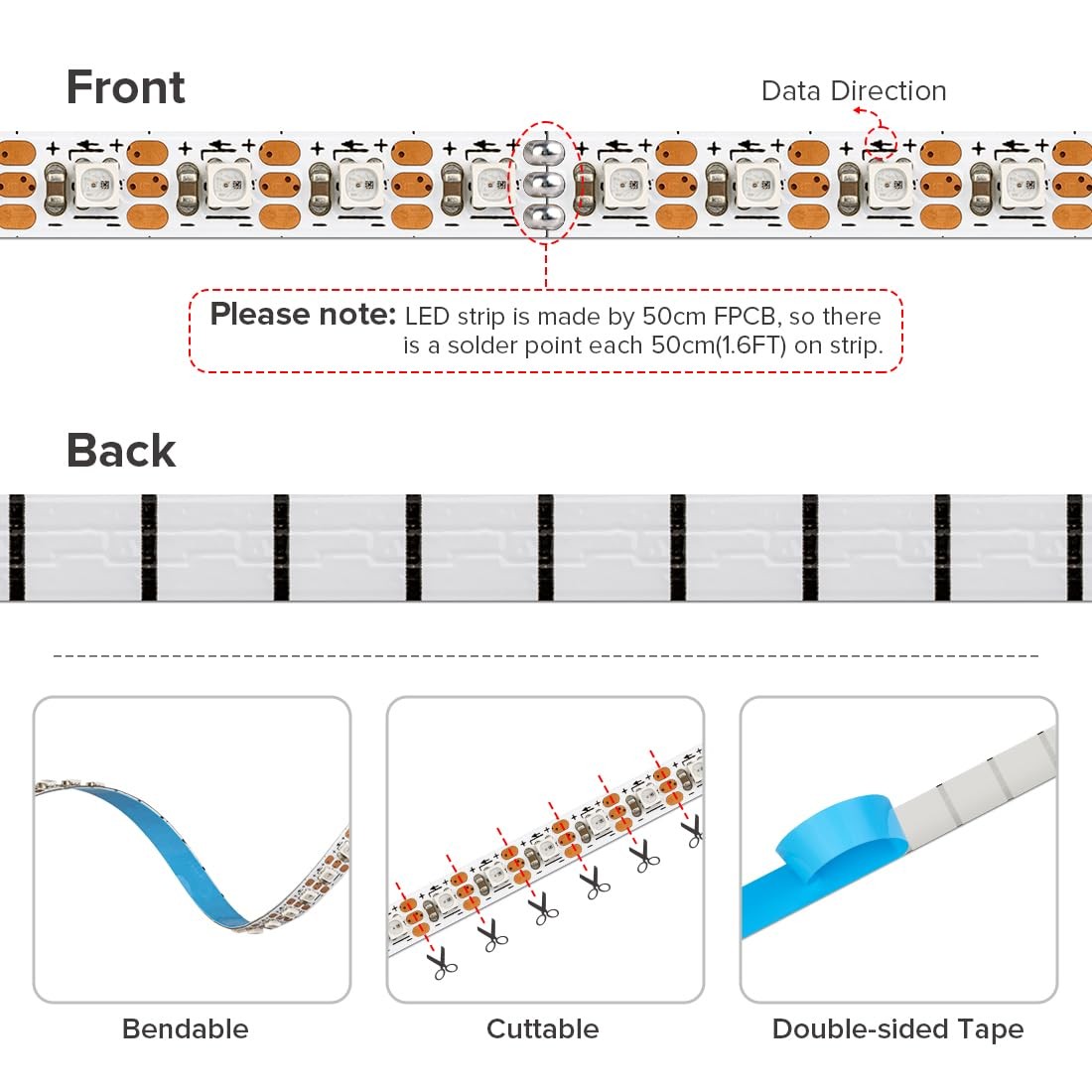 Front

Data Direction

Please note: LED strip is made by 50cm FPCB, so there is a solder point each 50cm(1.6FT) on strip.

Back

Bendable

Cuttable

Double-sided Tape