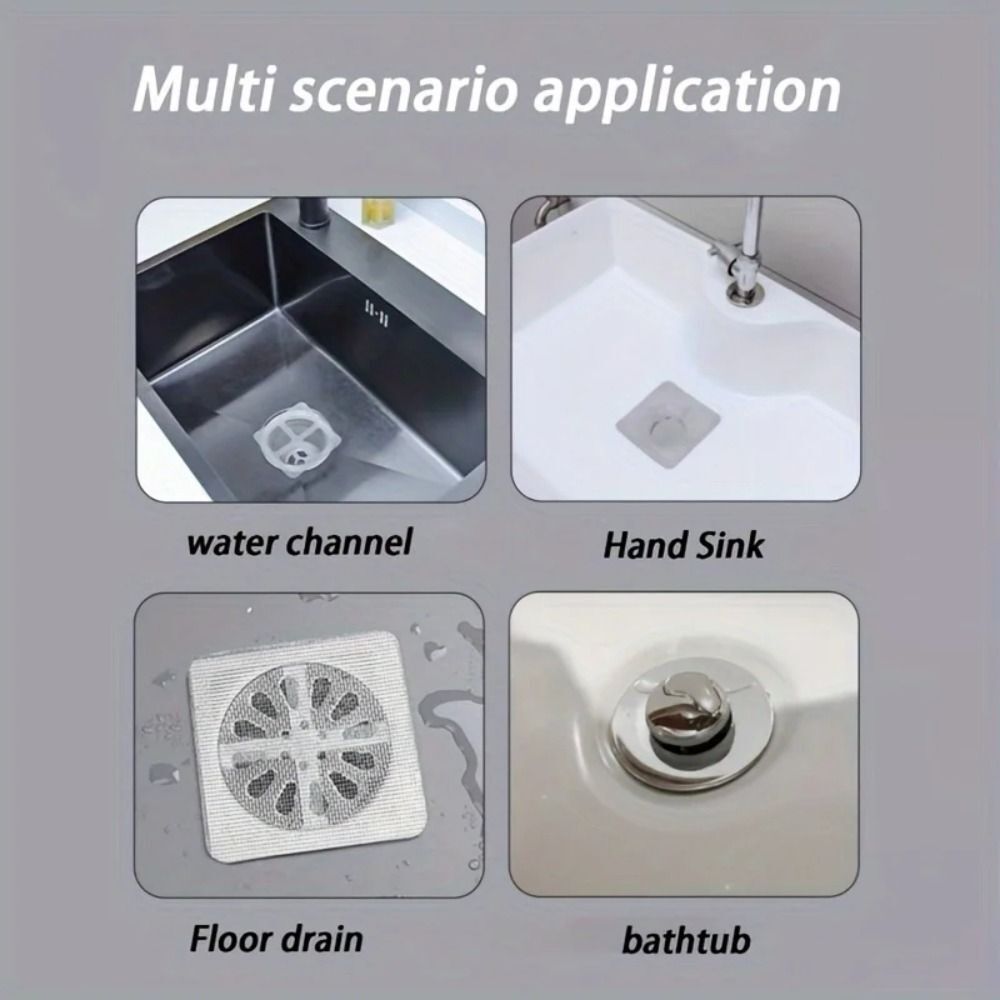 Multi scenario application

water channel

Hand Sink

Floor drain

bathtub