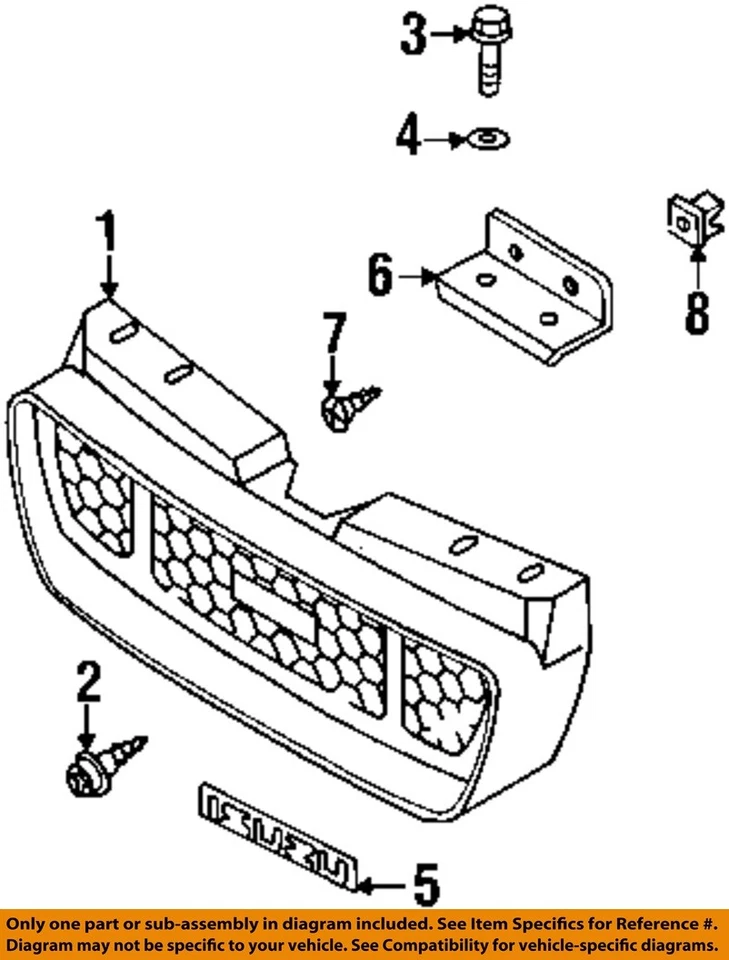 3
4
1
6
8
7
2
ISUZU
5

Only one part or sub-assembly in diagram included. See Item Specifics for Reference #. Diagram may not be specific to your vehicle. See Compatibility for vehicle-specific diagrams.