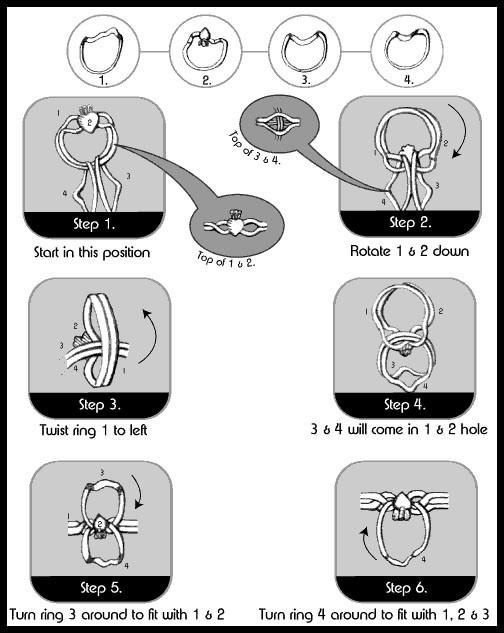 1.
2.
3.
4.

1
2
3
4
Step 1.
Start in this position

Top of 1 & 2.

Top of 3 & 4.

1
2
3
4
Step 2.
Rotate 1 & 2 down

2
3
4
1
Step 3.
Twist ring 1 to left

1
2
Step 4.
3 & 4 will come in 1 & 2 hole

3
1
2
4
Step 5.
Turn ring 3 around to fit with 1 & 2

4
Step 6.
Turn ring 4 around to fit with 1, 2 & 3