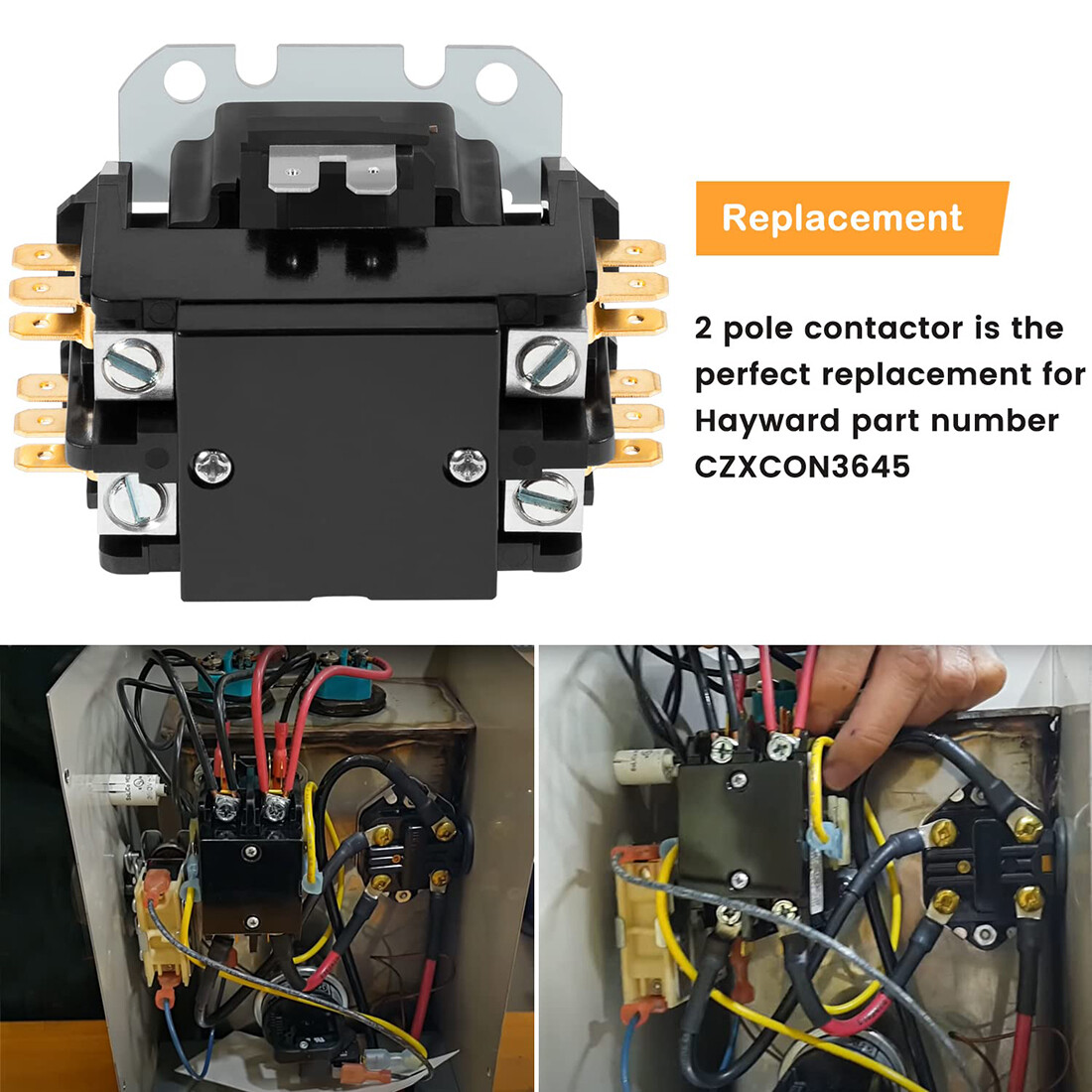 Replacement

2 pole contactor is the perfect replacement for Hayward part number CZXCON3645