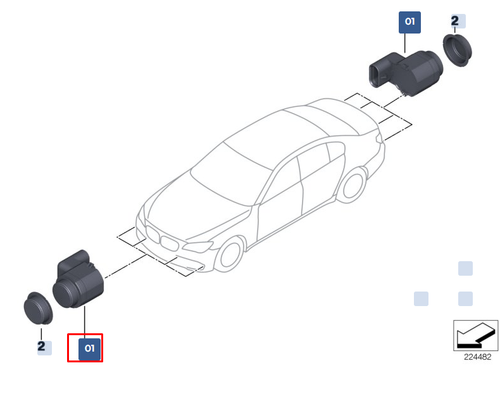 01
2
2
01
224482