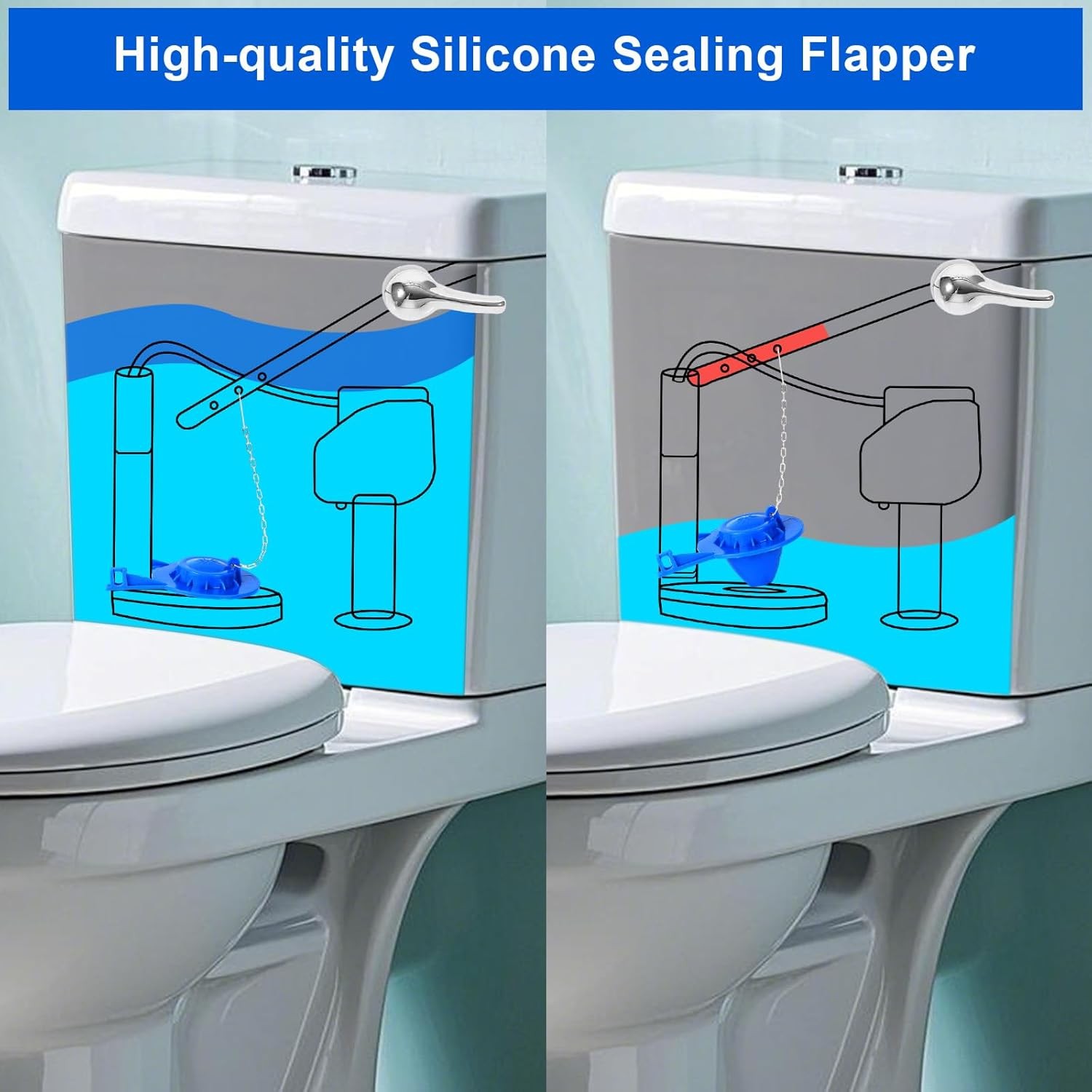 High-quality Silicone Sealing Flapper