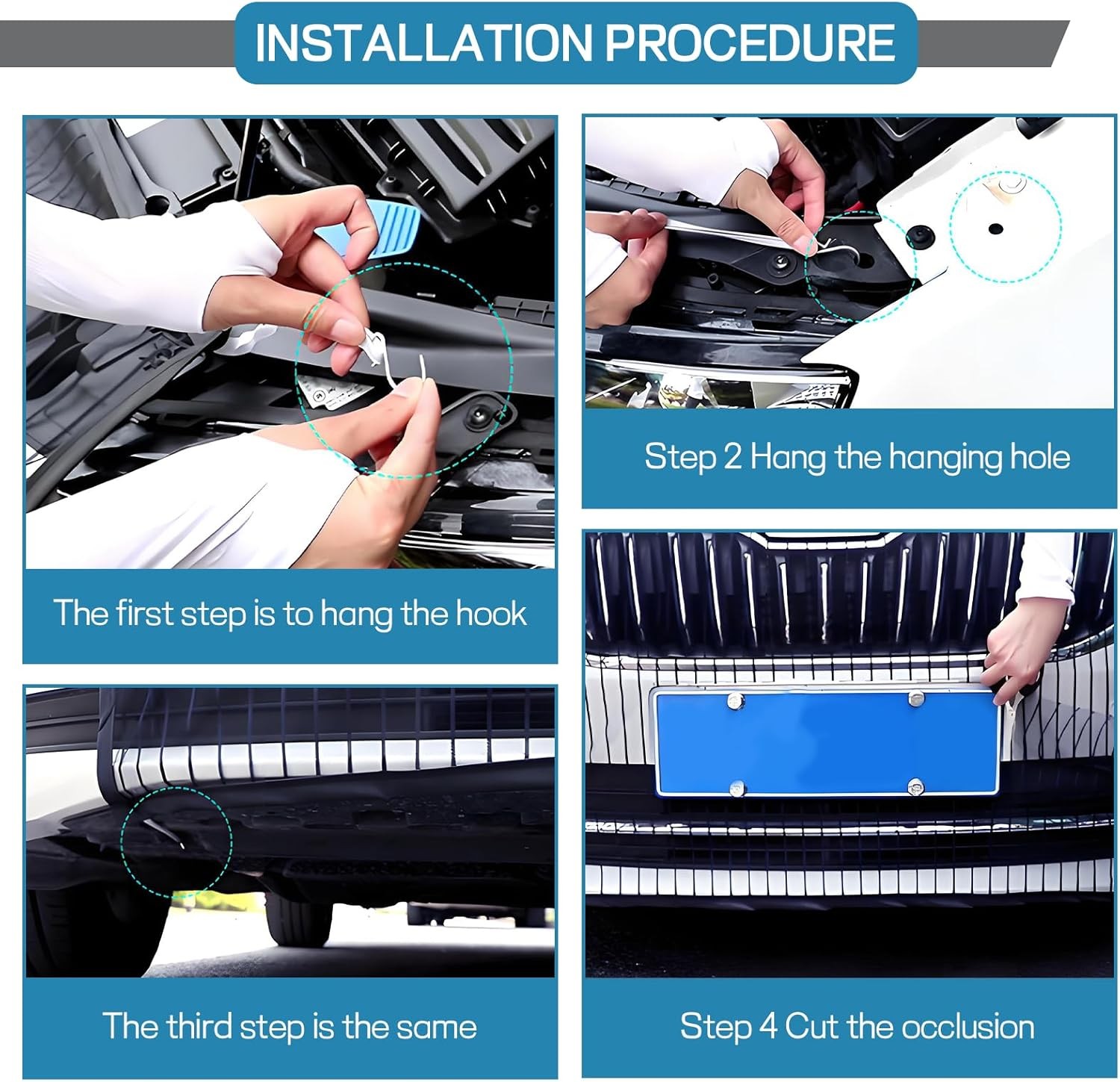 INSTALLATION PROCEDURE

The first step is to hang the hook

Step 2 Hang the hanging hole

The third step is the same

Step 4 Cut the occlusion