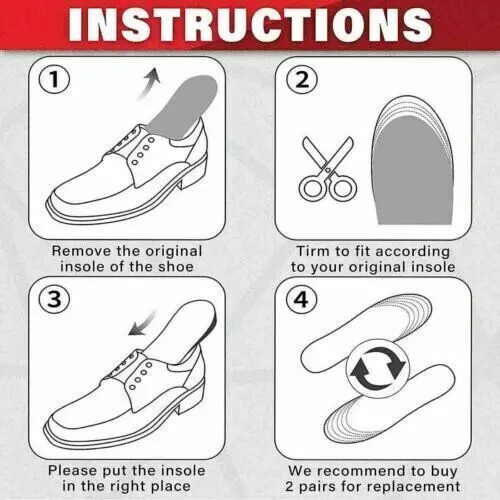 INSTRUCTIONS

1

Remove the original insole of the shoe

2

Tirm to fit according to your original insole

3

Please put the insole in the right place

4

We recommend to buy 2 pairs for replacement