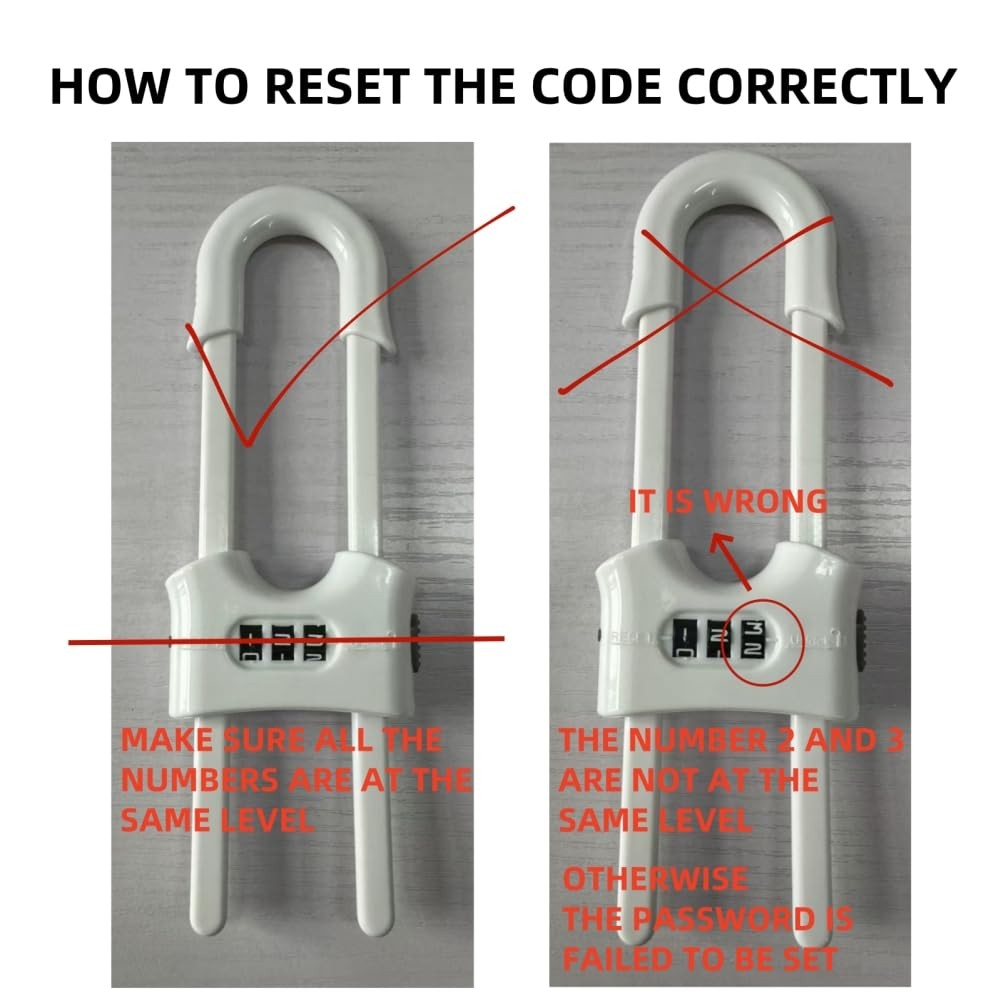 HOW TO RESET THE CODE CORRECTLY

MAKE SURE ALL THE NUMBERS ARE AT THE SAME LEVEL

IT IS WRONG

THE NUMBER 2 AND 3 ARE NOT AT THE SAME LEVEL

OTHERWISE THE PASSWORD IS FAILED TO BE SET