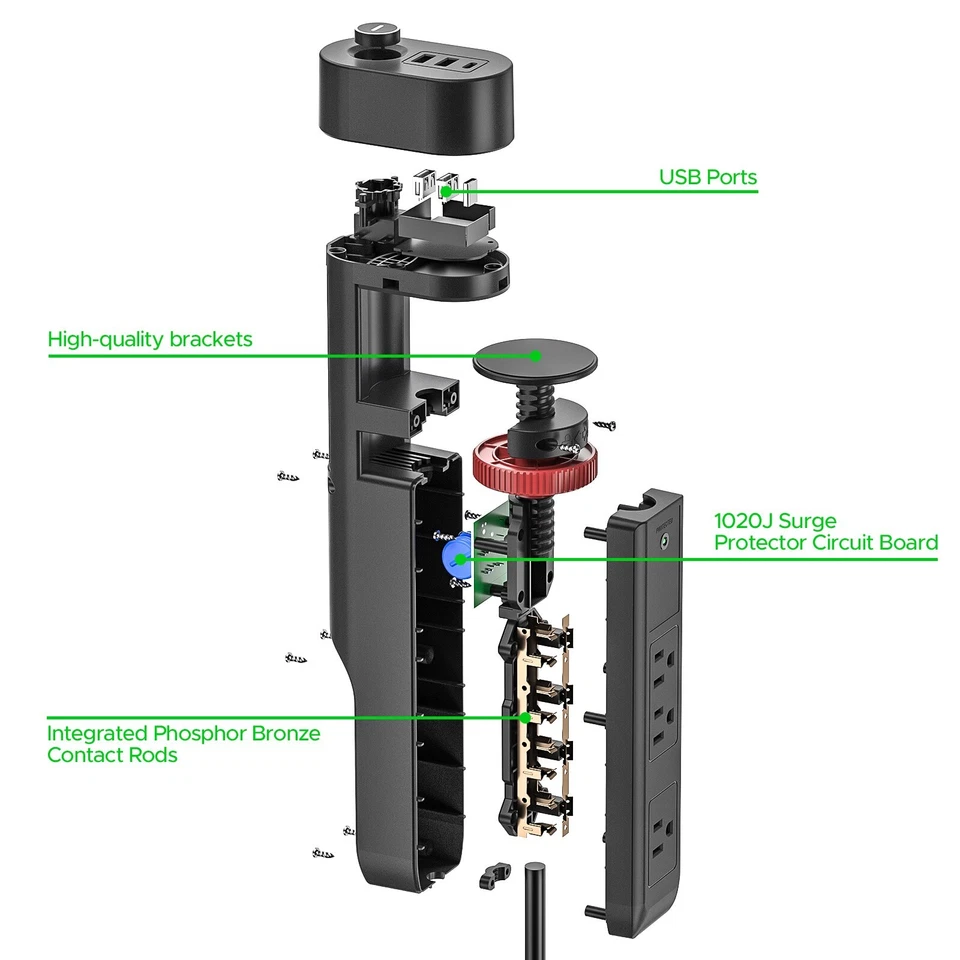 USB Ports

High-quality brackets

1020J Surge
Protector Circuit Board

Integrated Phosphor Bronze
Contact Rods