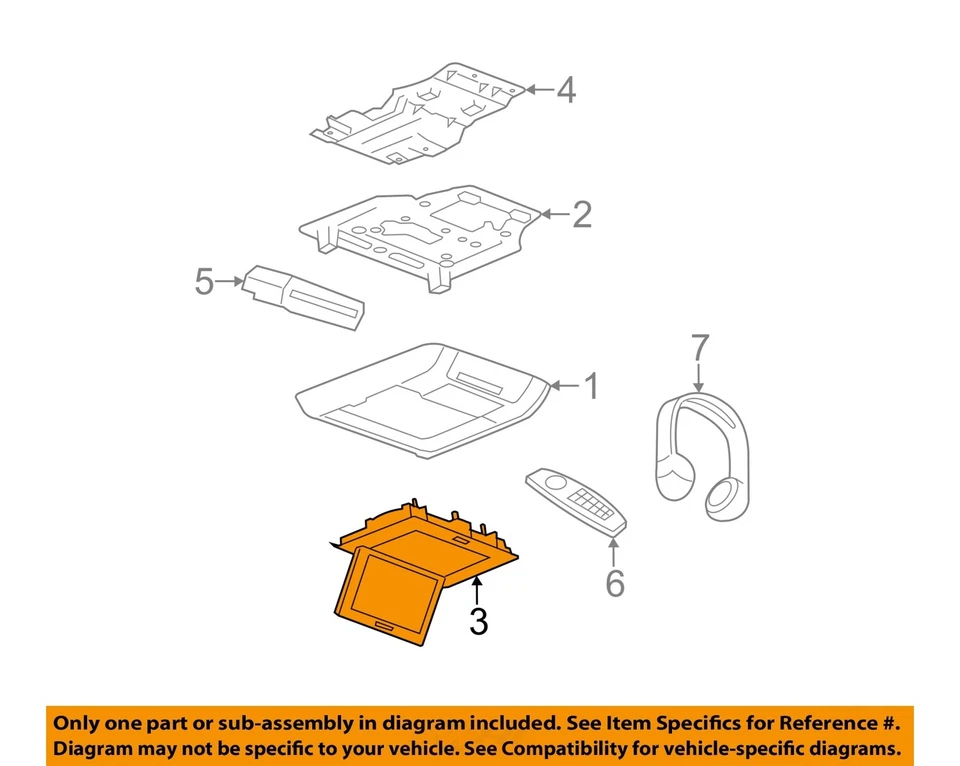 4

2

5

1

7

6

3

Only one part or sub-assembly in diagram included. See Item Specifics for Reference #. Diagram may not be specific to your vehicle. See Compatibility for vehicle-specific diagrams.