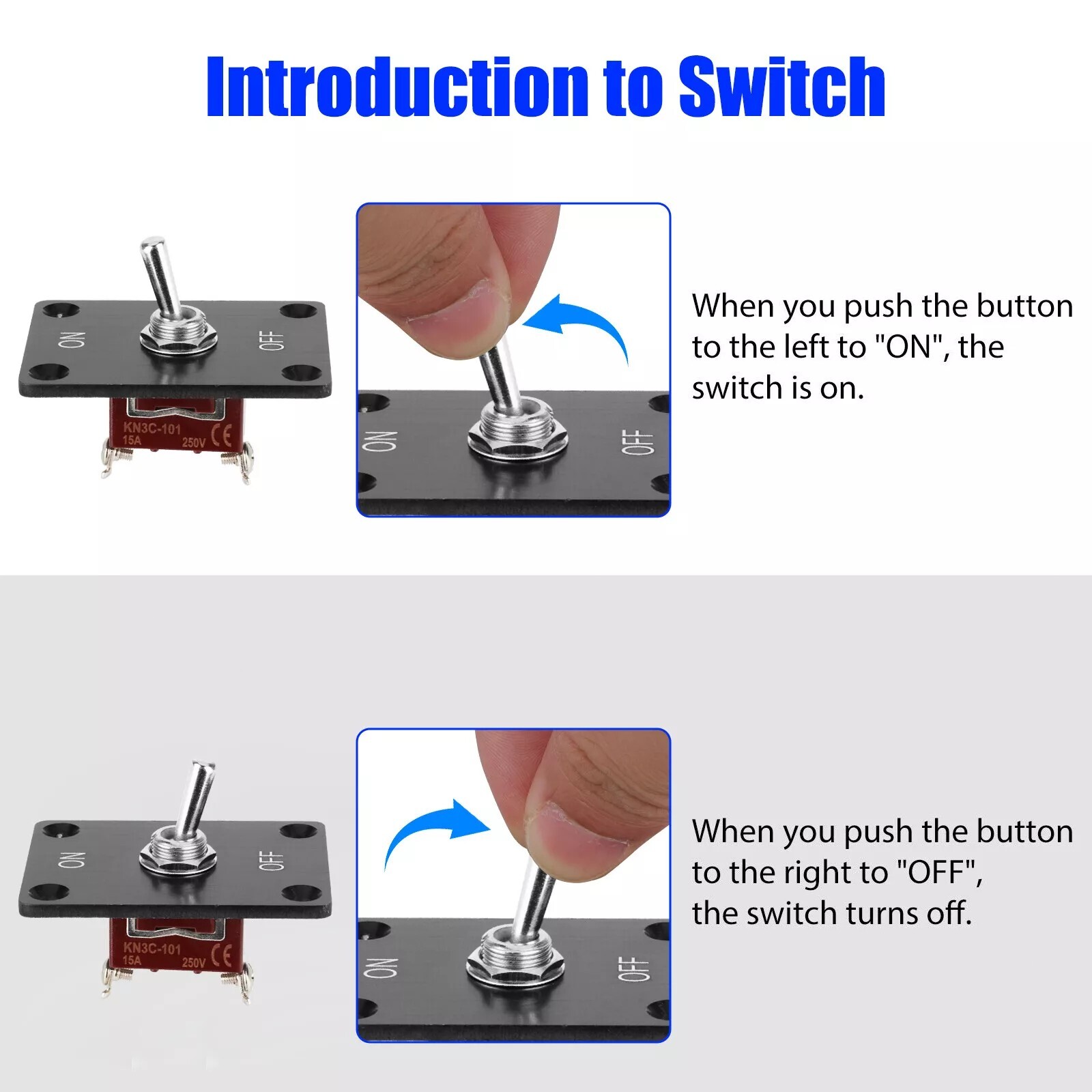 Introduction to Switch

ON
OFF
KN3C-101
15A
250V
CE

ON
OFF

When you push the button to the left to "ON", the switch is on.

ON
OFF
KN3C-101
15A
250V
CE

ON
OFF

When you push the button to the right to "OFF", the switch turns off.