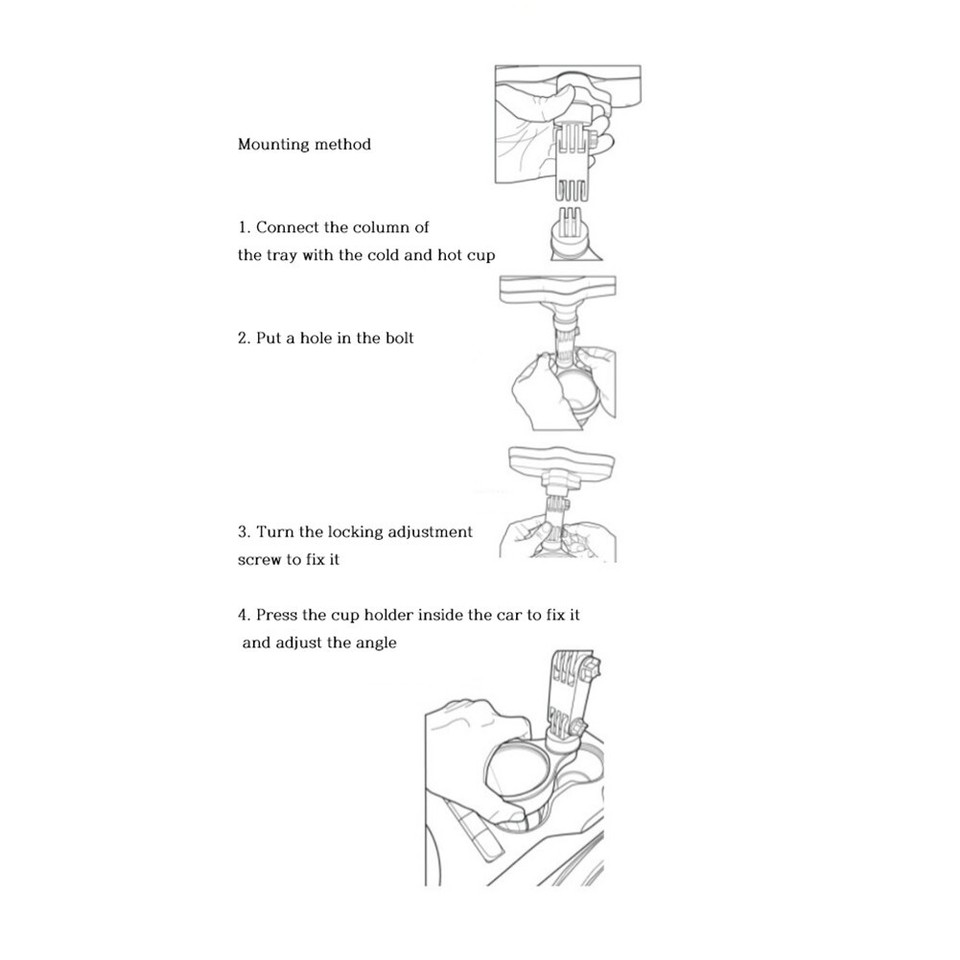 Mounting method

1. Connect the column of the tray with the cold and hot cup

2. Put a hole in the bolt

3. Turn the locking adjustment screw to fix it

4. Press the cup holder inside the car to fix it and adjust the angle