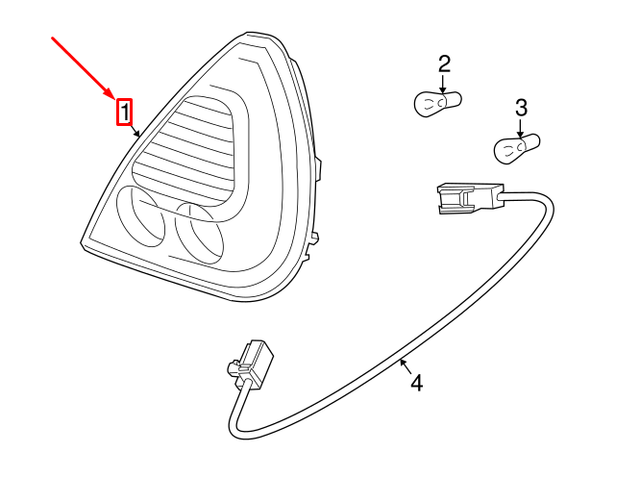 1
2
3
4