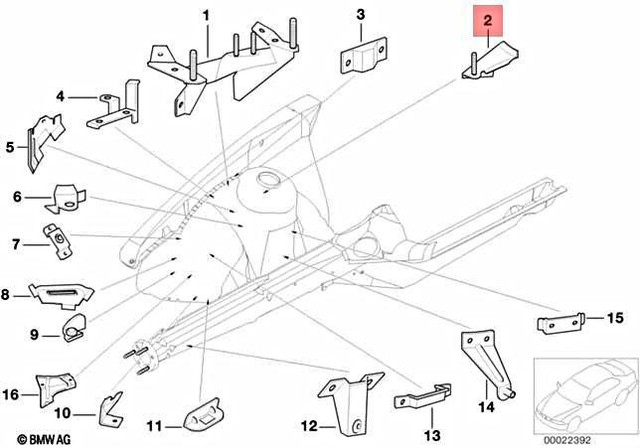 1
3
2
4
5
6
7
8
9
15
16
10
11
12
13
14
© BMW AG
00022392