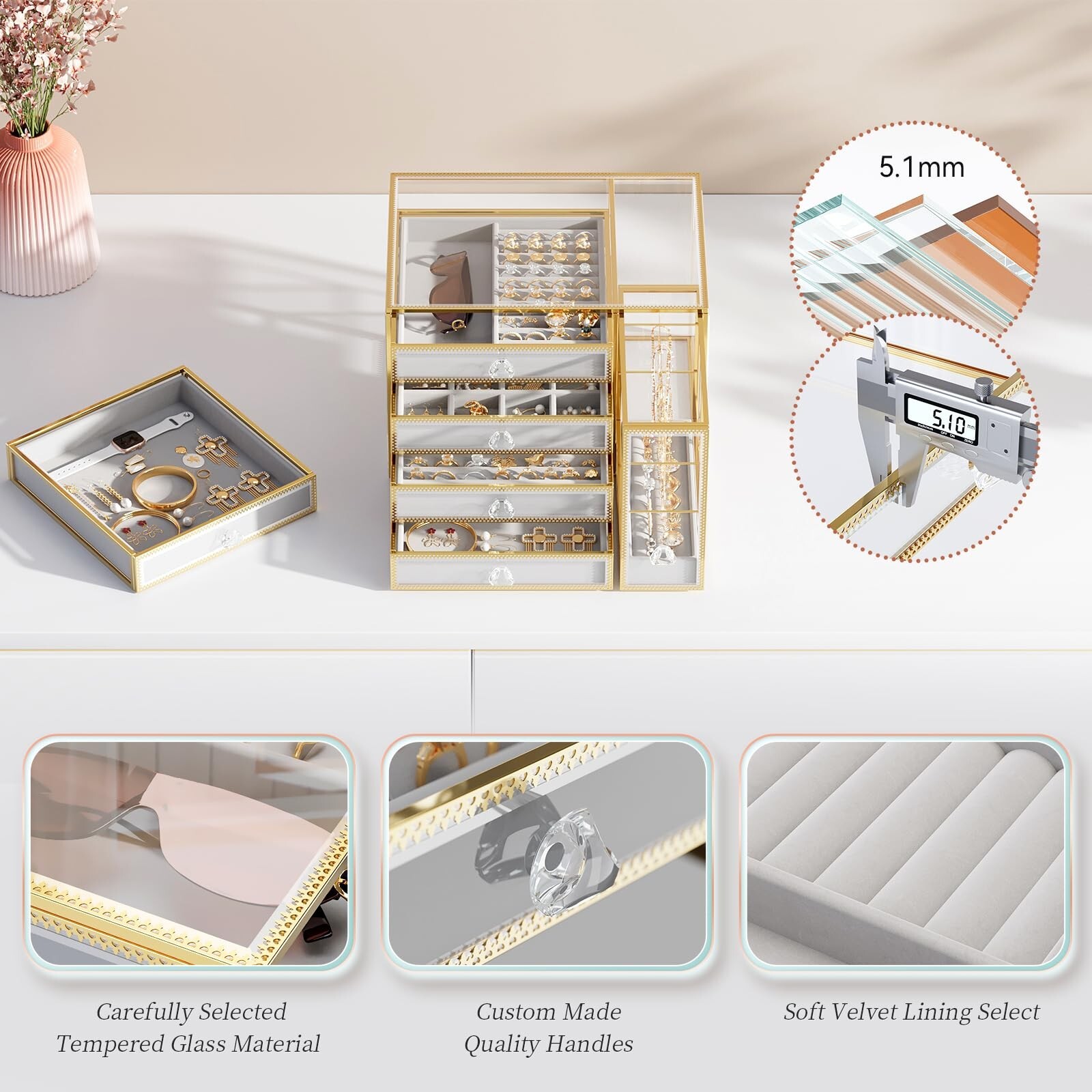 5.1mm

5.10 mm

Carefully Selected Tempered Glass Material

Custom Made Quality Handles

Soft Velvet Lining Select