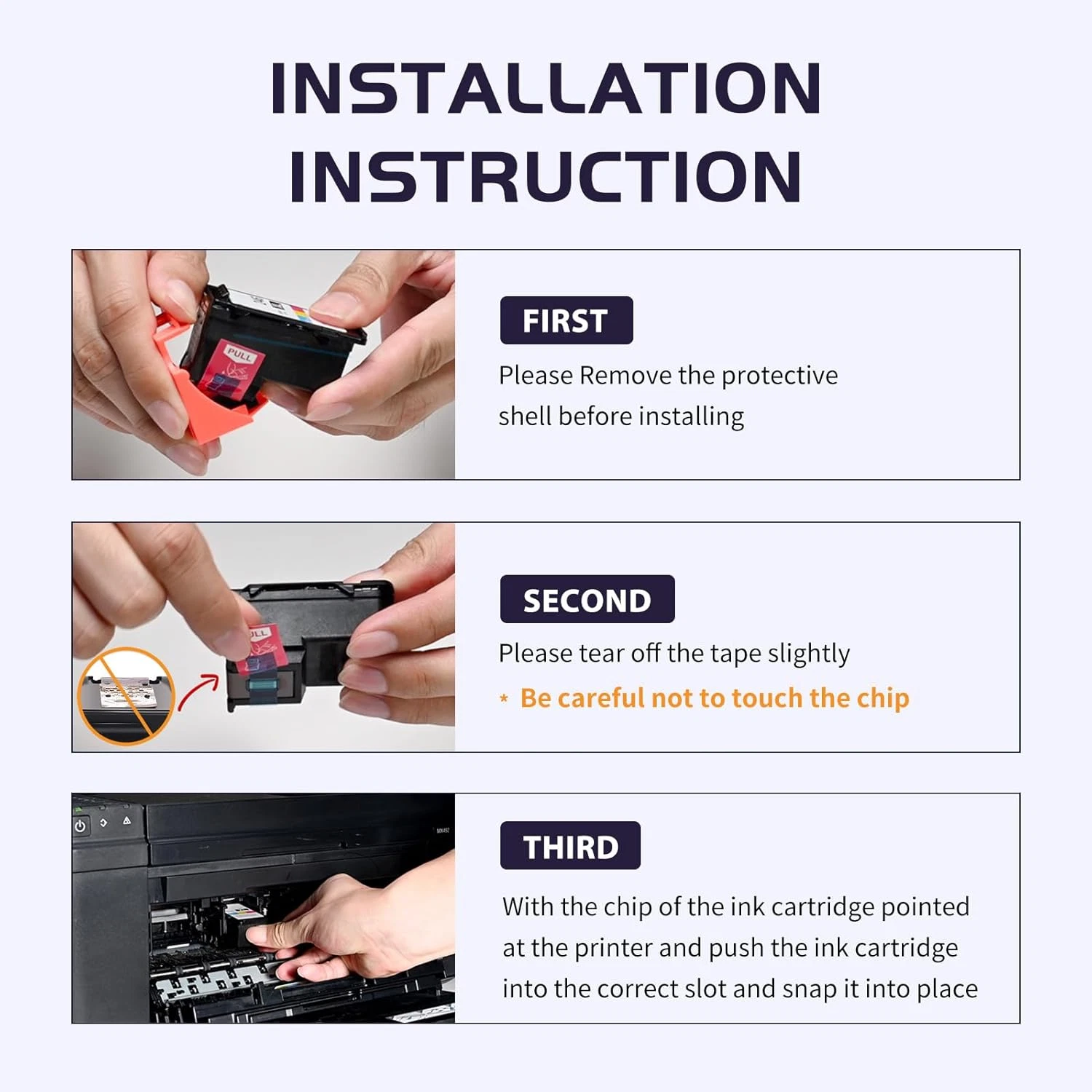 INSTALLATION INSTRUCTION

PULL

FIRST

Please Remove the protective shell before installing

SECOND

Please tear off the tape slightly

* Be careful not to touch the chip

THIRD

With the chip of the ink cartridge pointed at the printer and push the ink cartridge into the correct slot and snap it into place