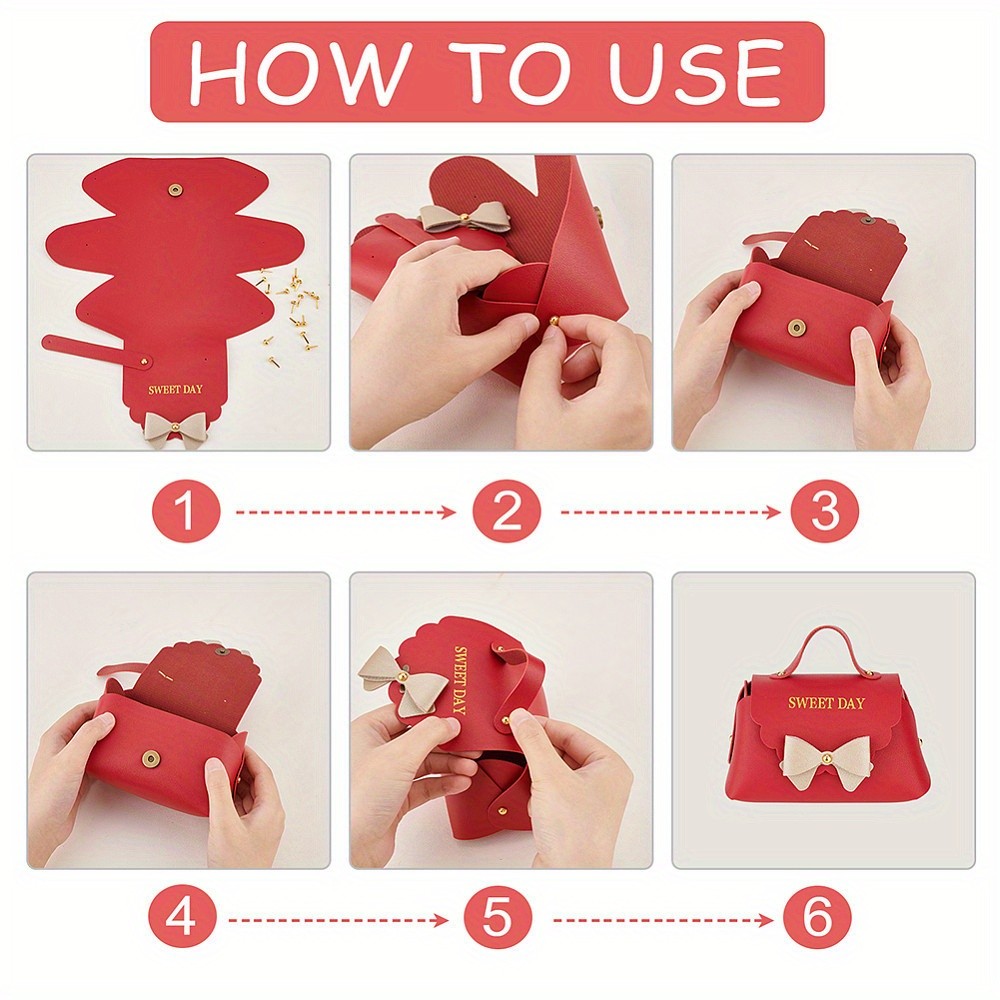 HOW TO USE

SWEET DAY

1 2 3

SWEET DAY

SWEET DAY

4 5 6