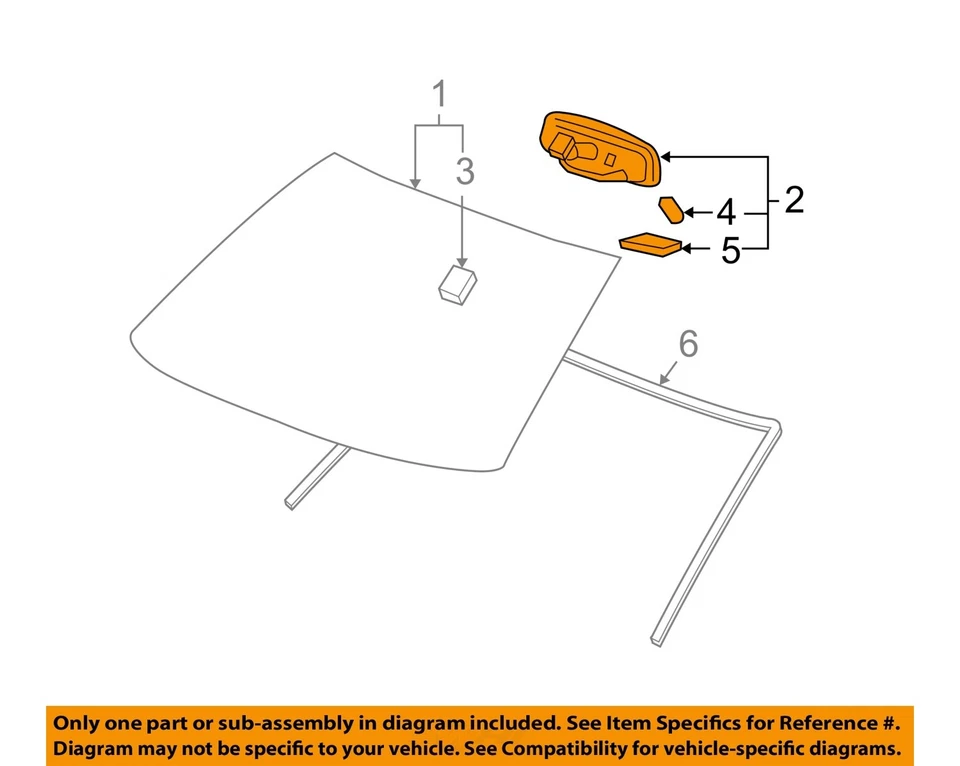 1
3
2
4
5
6

Only one part or sub-assembly in diagram included. See Item Specifics for Reference #. Diagram may not be specific to your vehicle. See Compatibility for vehicle-specific diagrams.