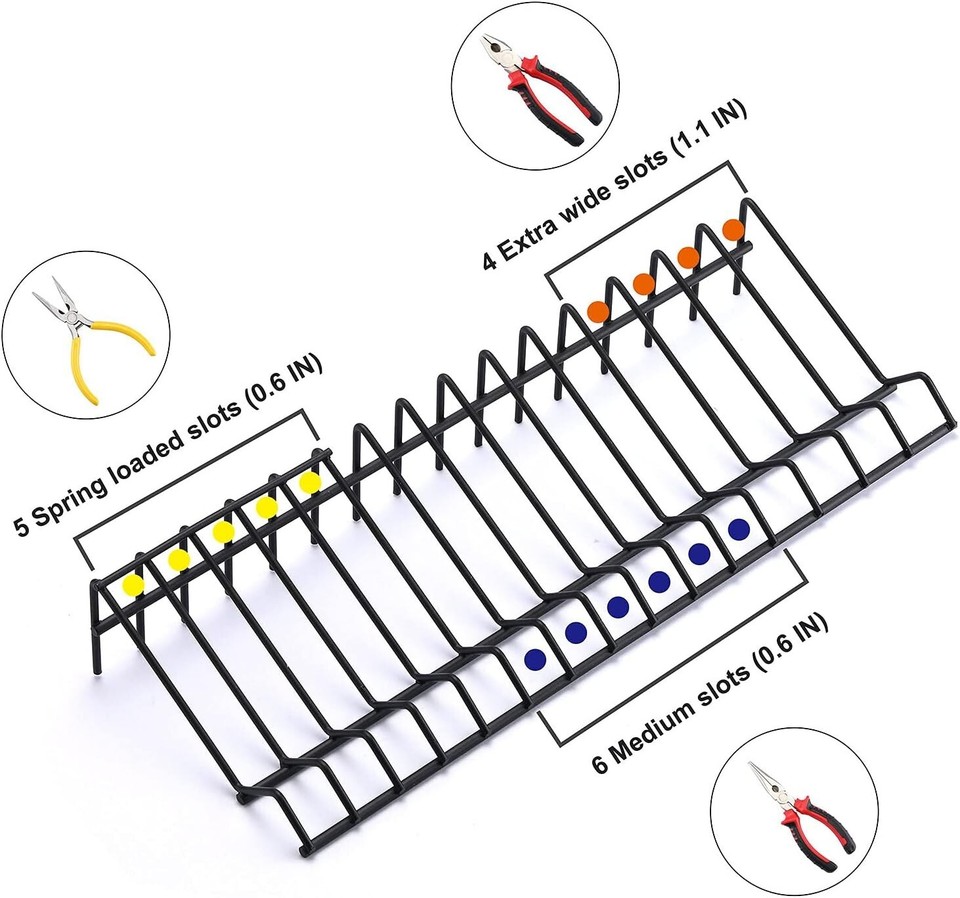 4 Extra wide slots (1.1 IN)

5 Spring loaded slots (0.6 IN)

6 Medium slots (0.6 IN)