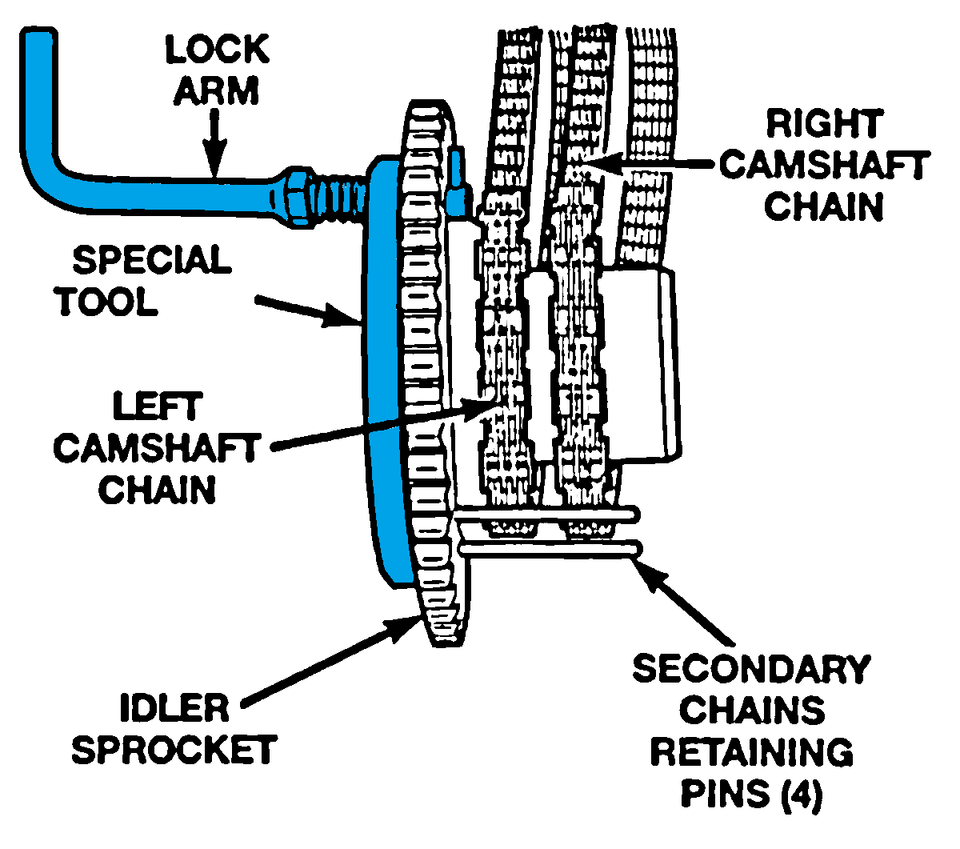 LOCK ARM

RIGHT CAMSHAFT CHAIN

SPECIAL TOOL

LEFT CAMSHAFT CHAIN

IDLER SPROCKET

SECONDARY CHAINS RETAINING PINS (4)