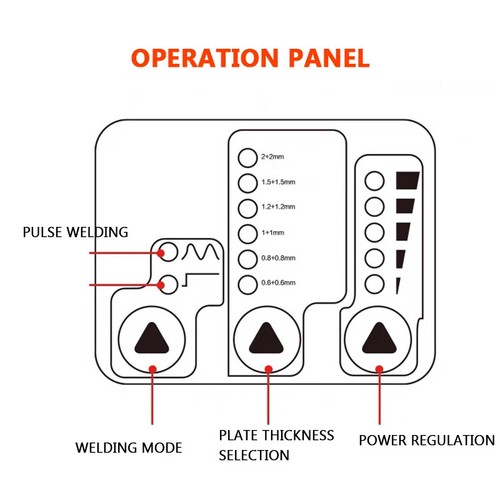 OPERATION PANEL

PULSE WELDING

2+2mm
1.5+1.5mm
1.2+1.2mm
1+1mm
0.8+0.8mm
0.6+0.6mm

WELDING MODE

PLATE THICKNESS SELECTION

POWER REGULATION