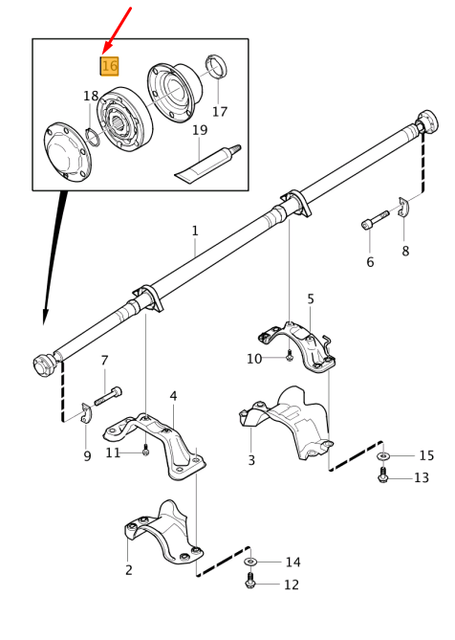 16
18
17
19
1
6
8
5
10
7
4
9
11
3
15
13
2
14
12