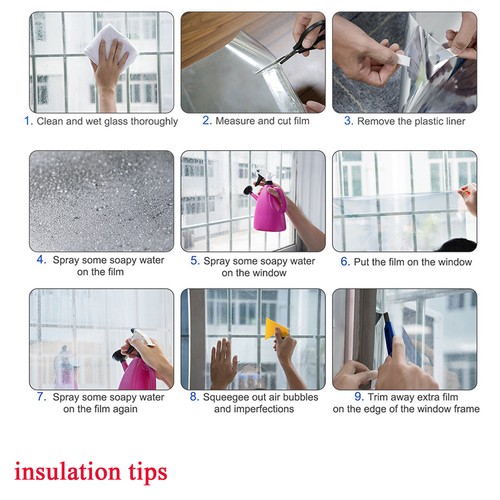 1. Clean and wet glass thoroughly

2. Measure and cut film

3. Remove the plastic liner

4. Spray some soapy water on the film

5. Spray some soapy water on the window

6. Put the film on the window

7. Spray some soapy water on the film again

8. Squeegee out air bubbles and imperfections

9. Trim away extra film on the edge of the window frame

insulation tips